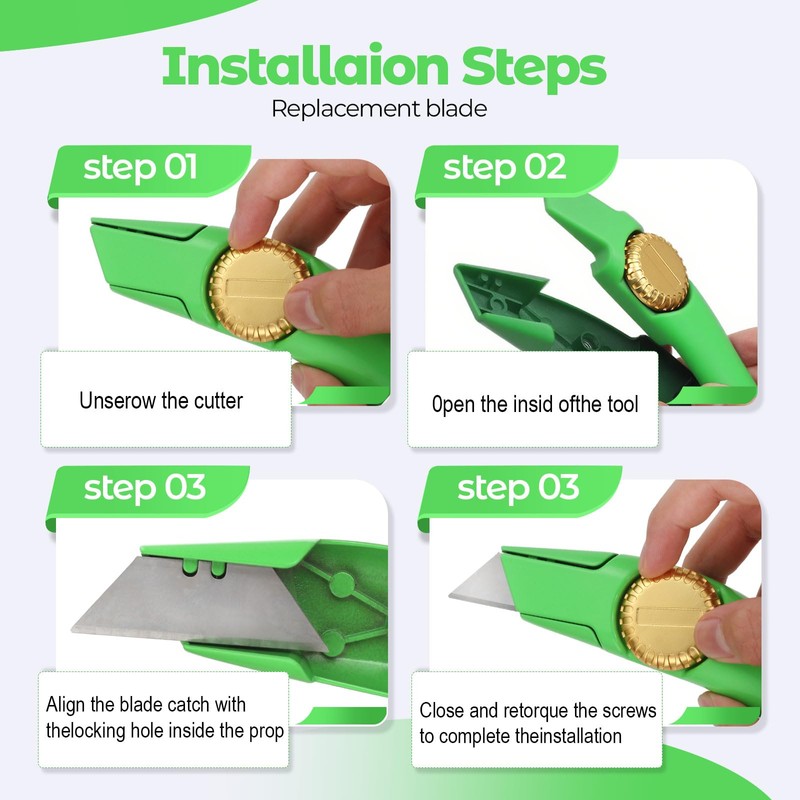 Installaion Steps
Replacement blade

step 01
Unserow the cutter

step 02
0pen the insid ofthe tool

step 03
Align the blade catch with thelocking hole inside the prop

step 03
Close and retorque the screws to complete theinstallation