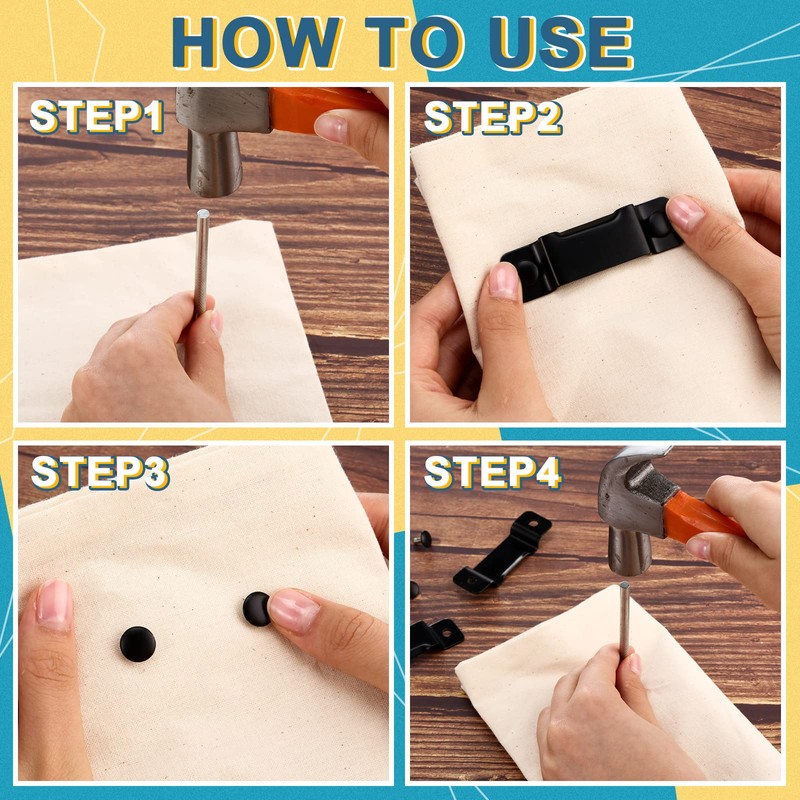 HOW TO USE

STEP1

STEP2

STEP3

STEP4