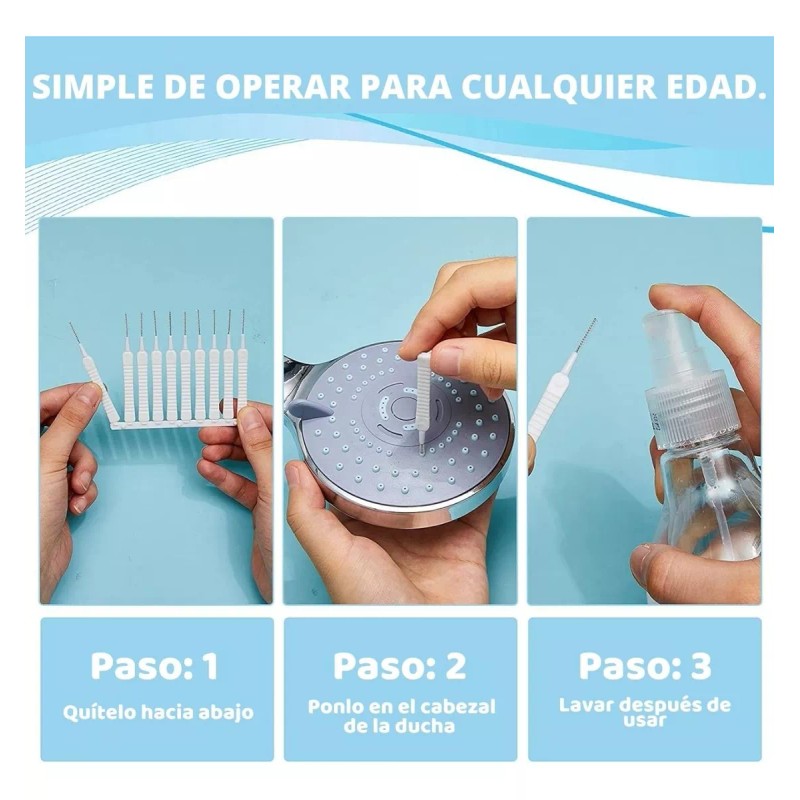 SIMPLE DE OPERAR PARA CUALQUIER EDAD.

Paso: 1

Quítelo hacia abajo

Paso: 2

Ponlo en el cabezal de la ducha

Paso: 3

Lavar después de usar