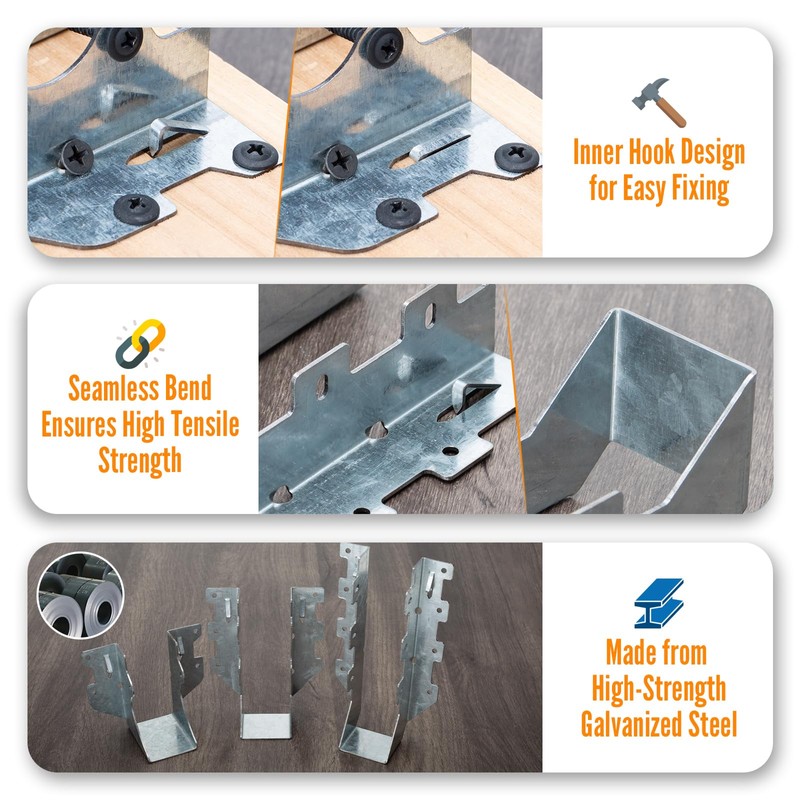 Inner Hook Design for Easy Fixing

Seamless Bend Ensures High Tensile Strength

Made from High-Strength Galvanized Steel