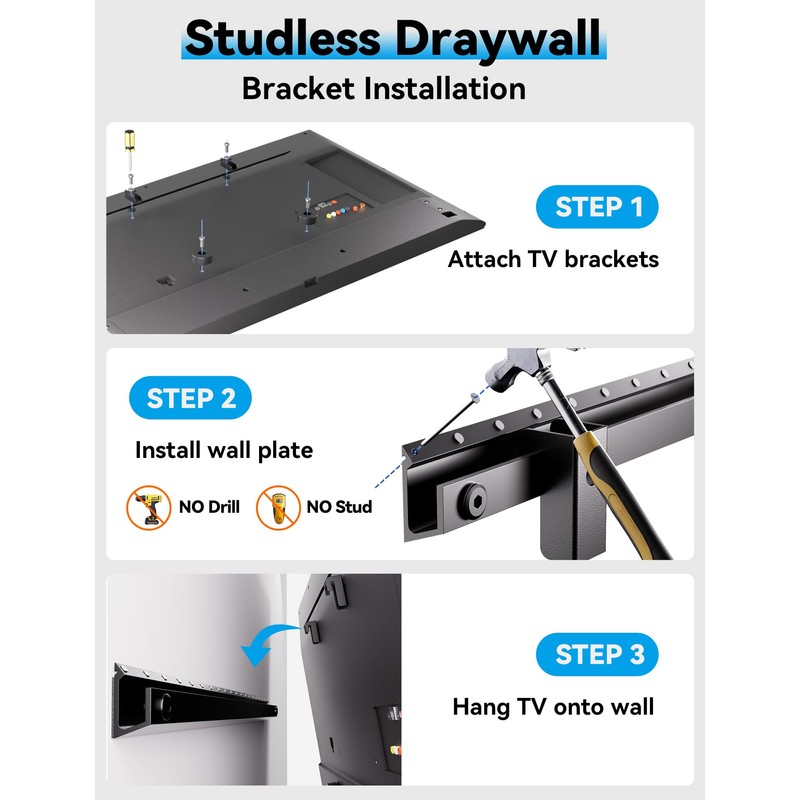 Studless Draywall
Bracket Installation

STEP 1
Attach TV brackets

STEP 2
Install wall plate

NO Drill NO Stud

STEP 3
Hang TV onto wall