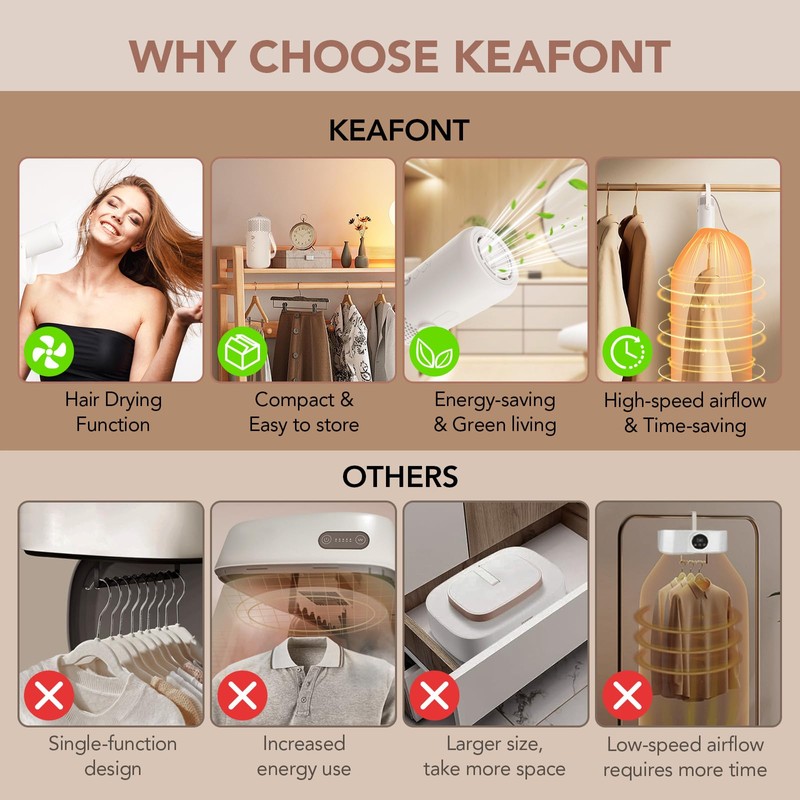 WHY CHOOSE KEAFONT

KEAFONT

Hair Drying Function

Compact & Easy to store

Energy-saving & Green living

High-speed airflow & Time-saving

OTHERS

Single-function design

Increased energy use

Larger size, take more space

Low-speed airflow requires more time