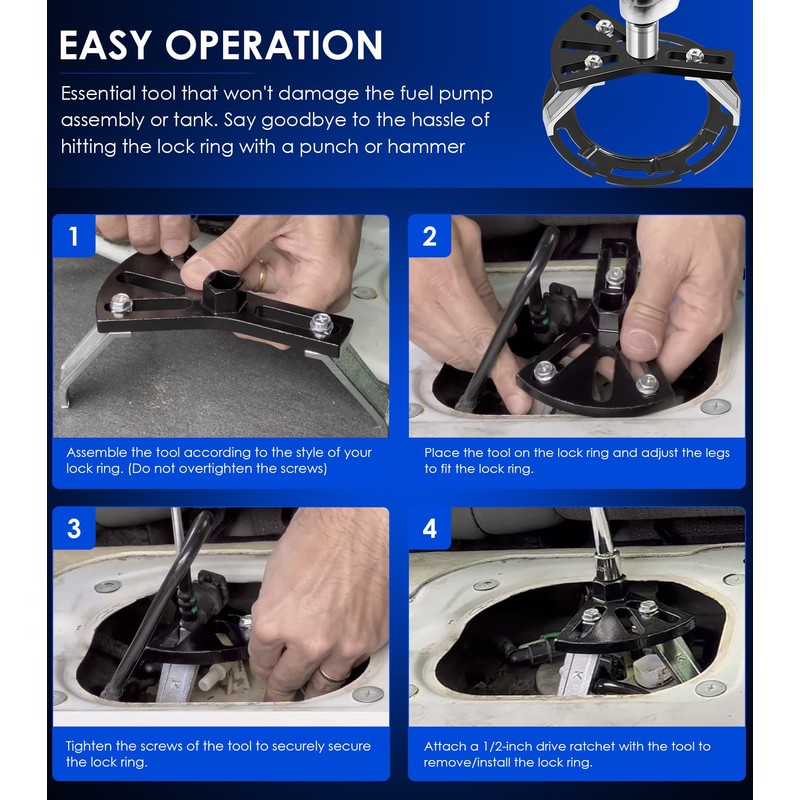 EASY OPERATION

Essential tool that won't damage the fuel pump assembly or tank. Say goodbye to the hassle of hitting the lock ring with a punch or hammer

1

Assemble the tool according to the style of your lock ring. (Do not overtighten the screws)

2

Place the tool on the lock ring and adjust the legs to fit the lock ring.

3

Tighten the screws of the tool to securely secure the lock ring.

4

Attach a 1/2-inch drive ratchet with the tool to remove/install the lock ring.