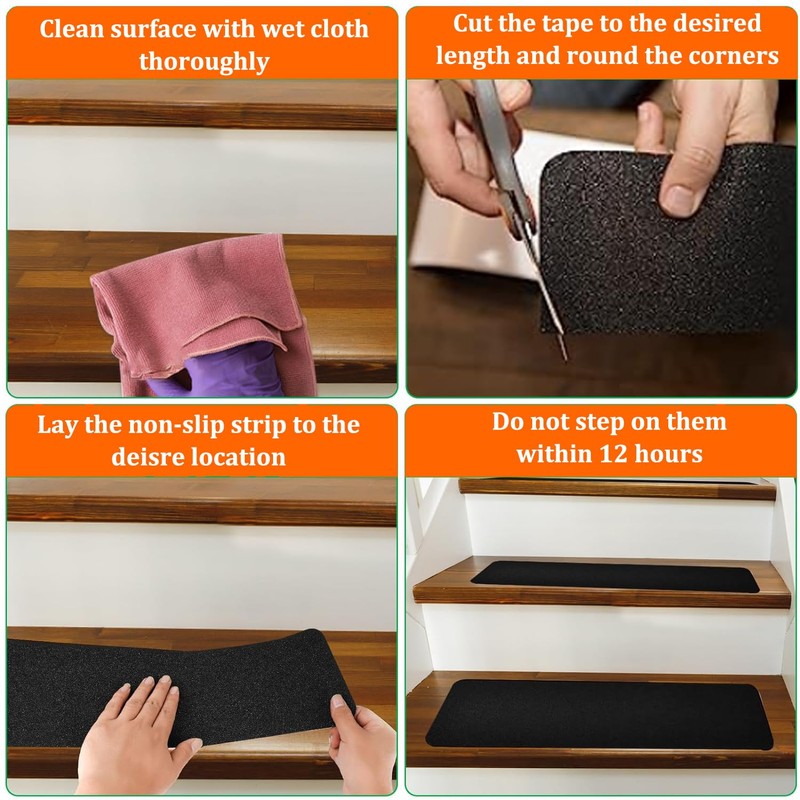 Clean surface with wet cloth thoroughly

Cut the tape to the desired length and round the corners

Lay the non-slip strip to the deisre location

Do not step on them within 12 hours