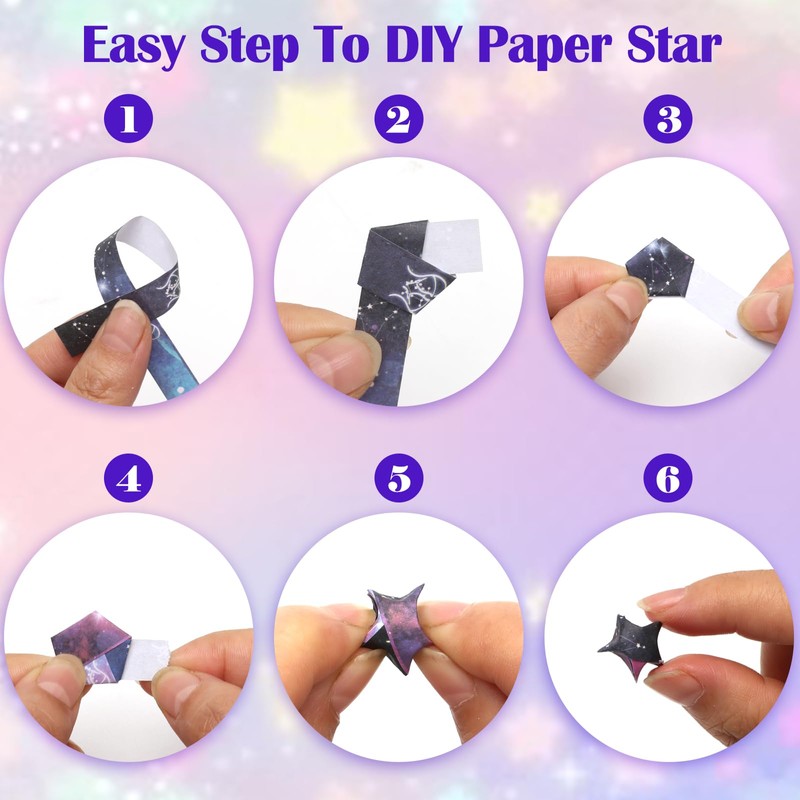 Easy Step To DIY Paper Star

1

2

3

4

5

6