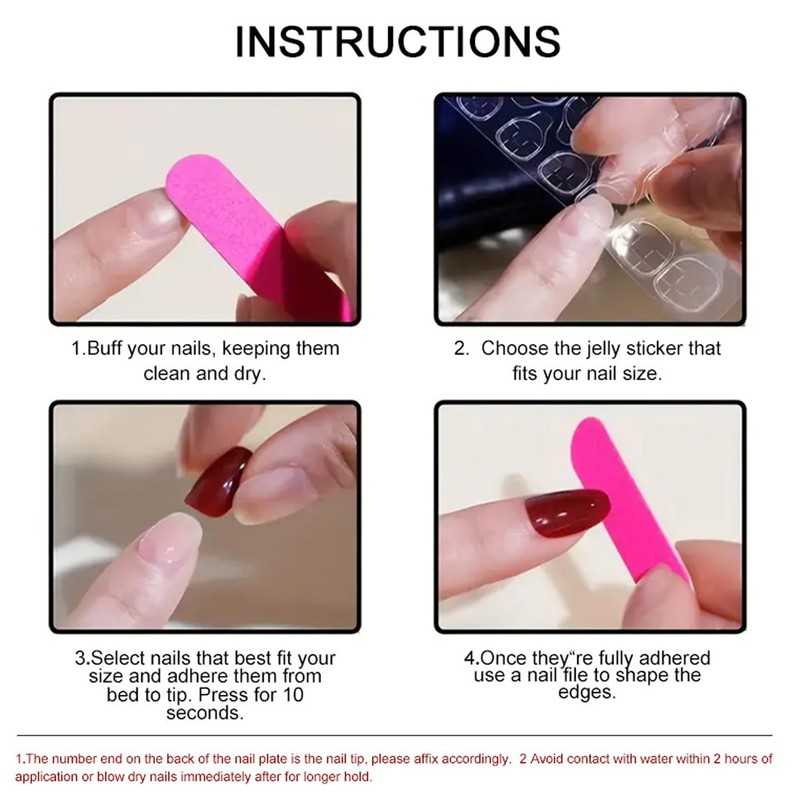 INSTRUCTIONS

1.Buff your nails, keeping them clean and dry.

2. Choose the jelly sticker that fits your nail size.

3.Select nails that best fit your size and adhere them from bed to tip. Press for 10 seconds.

4.Once they"re fully adhered use a nail file to shape the edges.

1.The number end on the back of the nail plate is the nail tip, please affix accordingly. 2 Avoid contact with water within 2 hours of application or blow dry nails immediately after for longer hold.