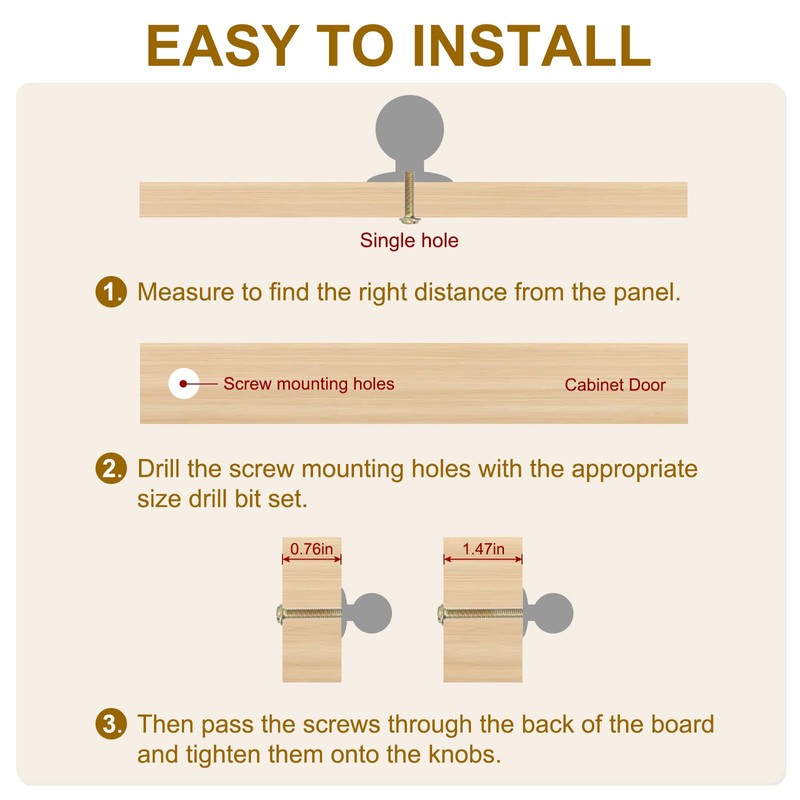 EASY TO INSTALL

Single hole

1. Measure to find the right distance from the panel.

Screw mounting holes

Cabinet Door

2. Drill the screw mounting holes with the appropriate size drill bit set.

0.76in

1.47in

3. Then pass the screws through the back of the board and tighten them onto the knobs.