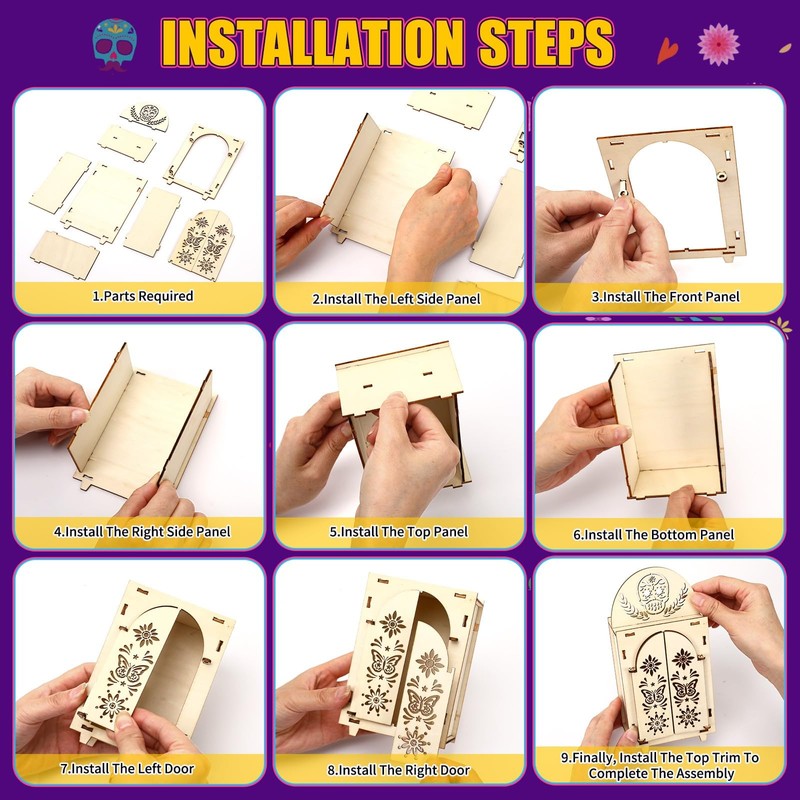 INSTALLATION STEPS

1.Parts Required

2.Install The Left Side Panel

3.Install The Front Panel

4.Install The Right Side Panel

5.Install The Top Panel

6.Install The Bottom Panel

7.Install The Left Door

8.Install The Right Door

9.Finally, Install The Top Trim To Complete The Assembly