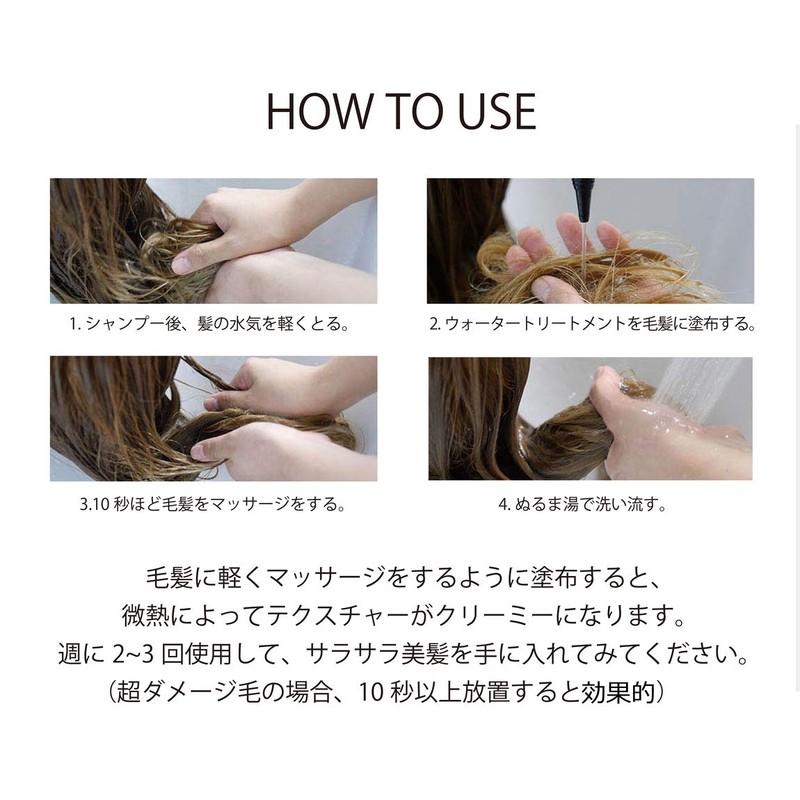 HOW TO USE

1. シャンプー後、髪の水気を軽くとる。

2. ウォータートリートメントを毛髪に塗布する。

3.10 秒ほど毛髪をマッサージをする。

4. ぬるま湯で洗い流す。

毛髪に軽くマッサージをするように塗布すると、
微熱によってテクスチャーがクリーミーになります。
週に 2~3 回使用して、サラサラ美髪を手に入れてみてください。
（超ダメージ毛の場合、10 秒以上放置すると効果的）