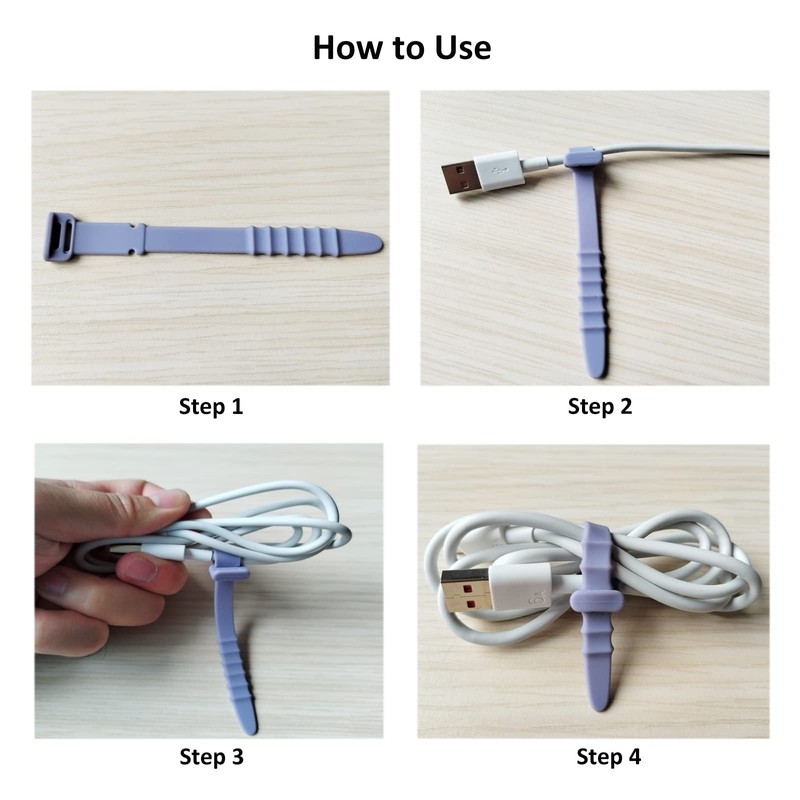 How to Use

Step 1

Step 2

Step 3

Step 4