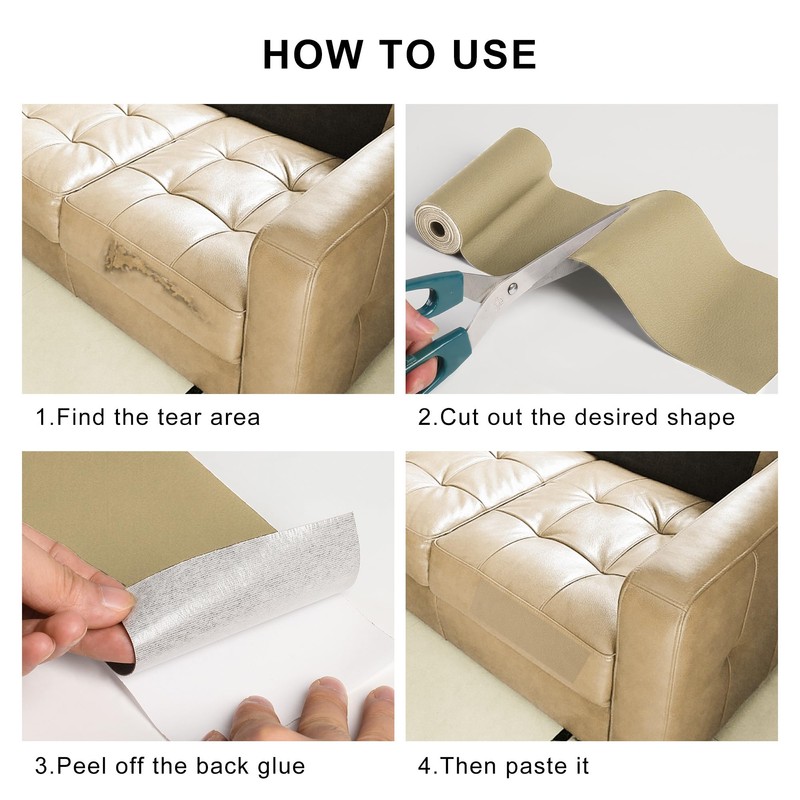 HOW TO USE

1.Find the tear area

2.Cut out the desired shape

3.Peel off the back glue

4.Then paste it