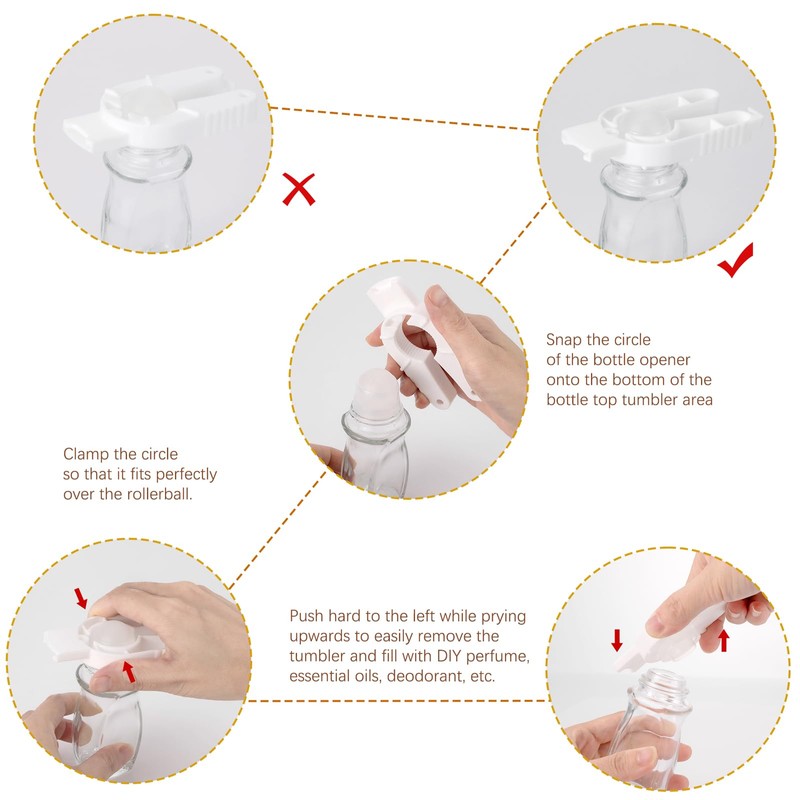 Snap the circle of the bottle opener onto the bottom of the bottle top tumbler area

Clamp the circle so that it fits perfectly over the rollerball.

Push hard to the left while prying upwards to easily remove the tumbler and fill with DIY perfume, essential oils, deodorant, etc.