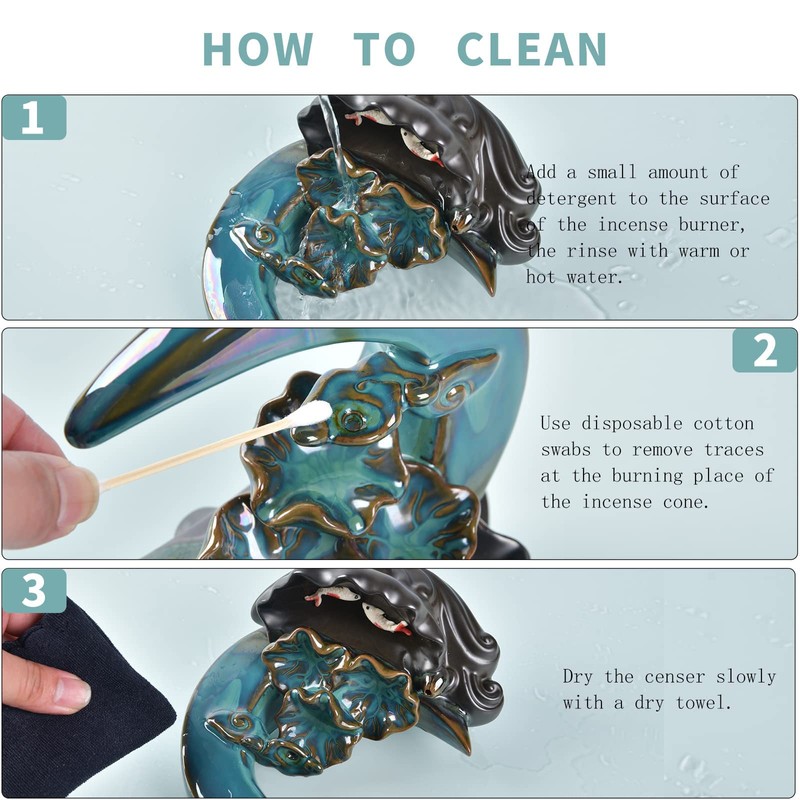 HOW TO CLEAN

1

Add a small amount of detergent to the surface of the incense burner, the rinse with warm or hot water.

2

Use disposable cotton swabs to remove traces at the burning place of the incense cone.

3

Dry the censer slowly with a dry towel.