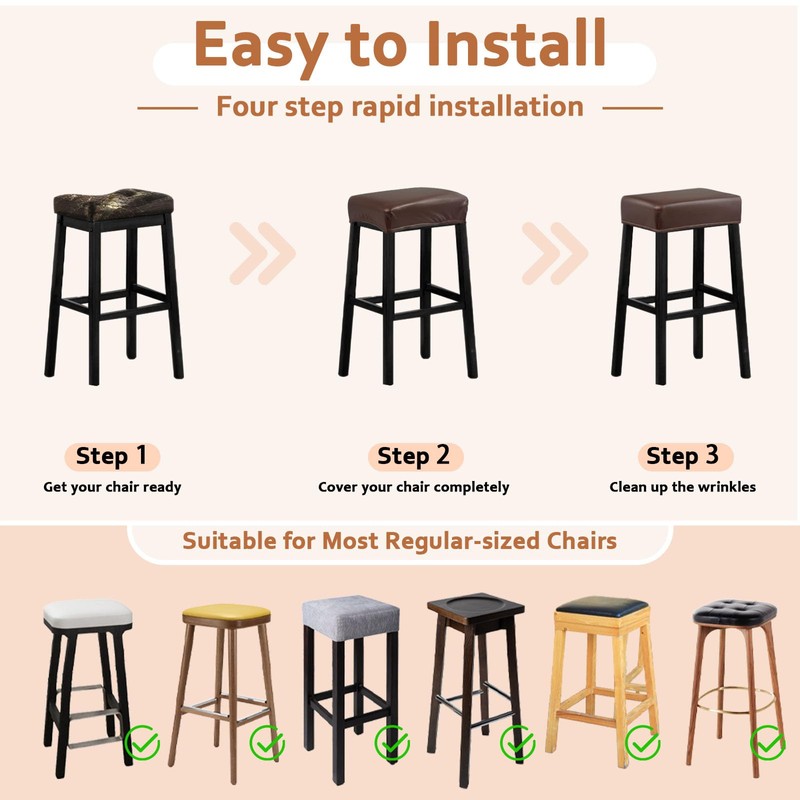 Easy to Install

Four step rapid installation

Step 1
Get your chair ready

Step 2
Cover your chair completely

Step 3
Clean up the wrinkles

Suitable for Most Regular-sized Chairs