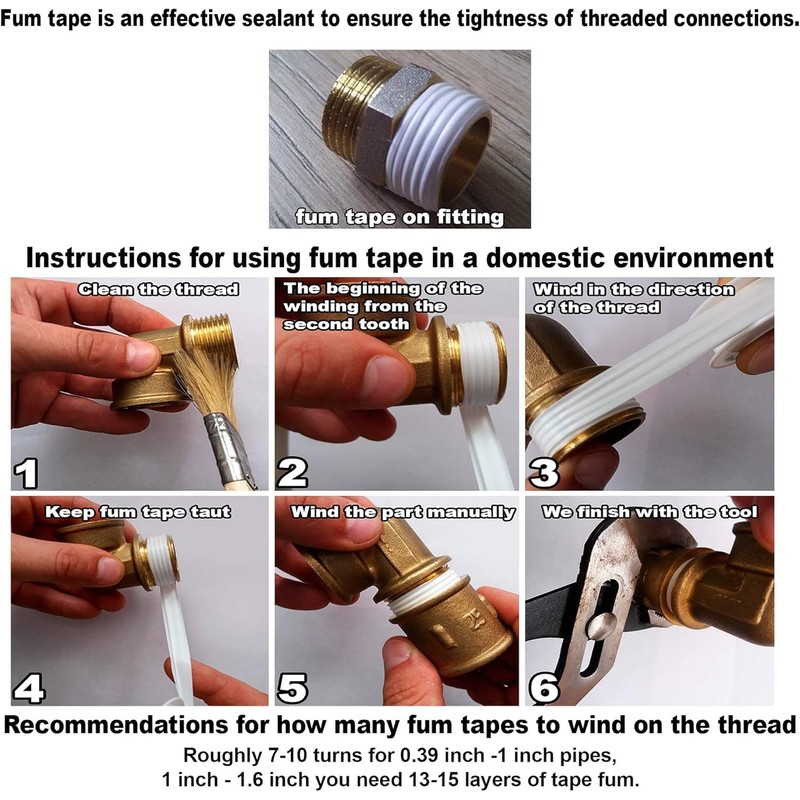 Fum tape is an effective sealant to ensure the tightness of threaded connections.

fum tape on fitting

Instructions for using fum tape in a domestic environment

Clean the thread

1

The beginning of the winding from the second tooth

2

Wind in the direction of the thread

3

Keep fum tape taut

4

Wind the part manually

5

We finish with the tool

6

Recommendations for how many fum tapes to wind on the thread

Roughly 7-10 turns for 0.39 inch -1 inch pipes,
1 inch - 1.6 inch you need 13-15 layers of tape fum.