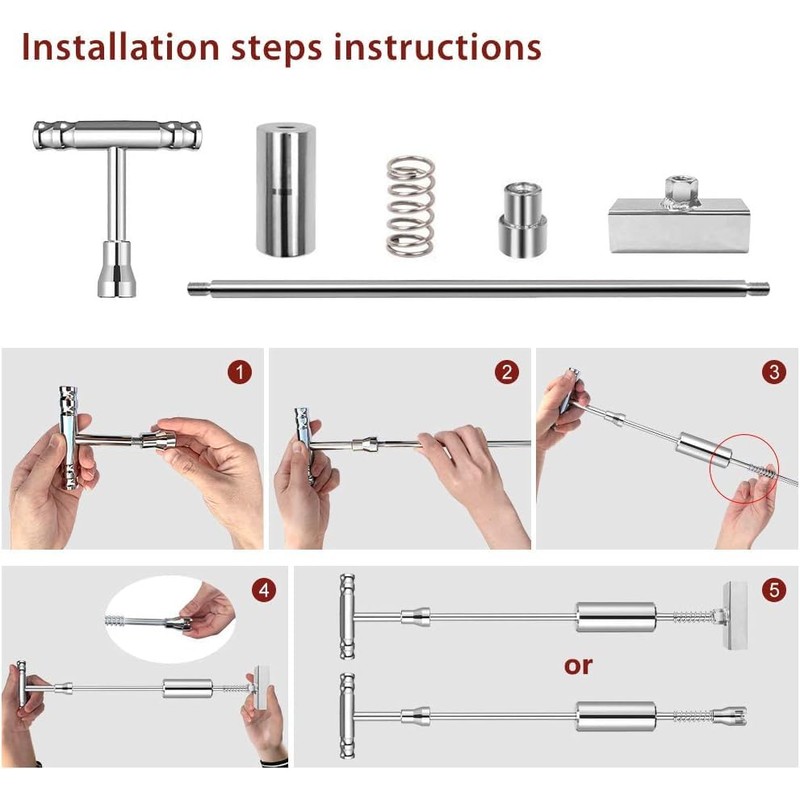 Installation steps instructions

1

2

3

4

5

or