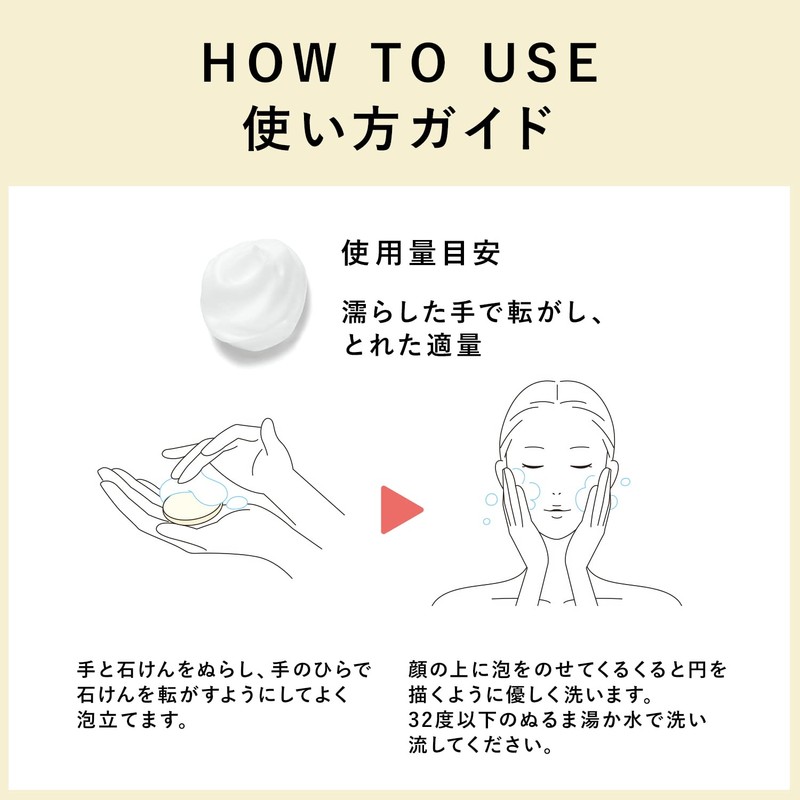 HOW TO USE
使い方ガイド

使用量目安

濡らした手で転がし、とれた適量

手と石けんをぬらし、手のひらで石けんを転がすようにしてよく泡立てます。

顔の上に泡をのせてくるくると円を描くように優しく洗います。
32度以下のぬるま湯か水で洗い流してください。