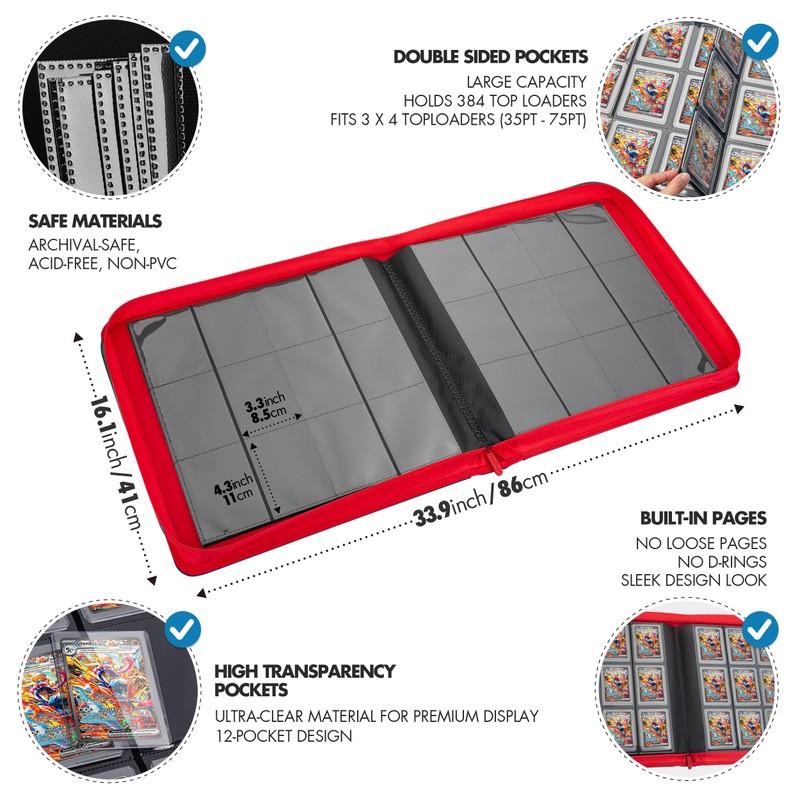 DOUBLE SIDED POCKETS
LARGE CAPACITY
HOLDS 384 TOP LOADERS
FITS 3 X 4 TOPLOADERS (35PT - 75PT)

SAFE MATERIALS
ARCHIVAL-SAFE,
ACID-FREE, NON-PVC

3.3inch
8.5cm

4.3inch
11cm

16.1inch/41cm

33.9inch/86cm

BUILT-IN PAGES
NO LOOSE PAGES
NO D-RINGS
SLEEK DESIGN LOOK

HIGH TRANSPARENCY POCKETS
ULTRA-CLEAR MATERIAL FOR PREMIUM DISPLAY
12-POCKET DESIGN