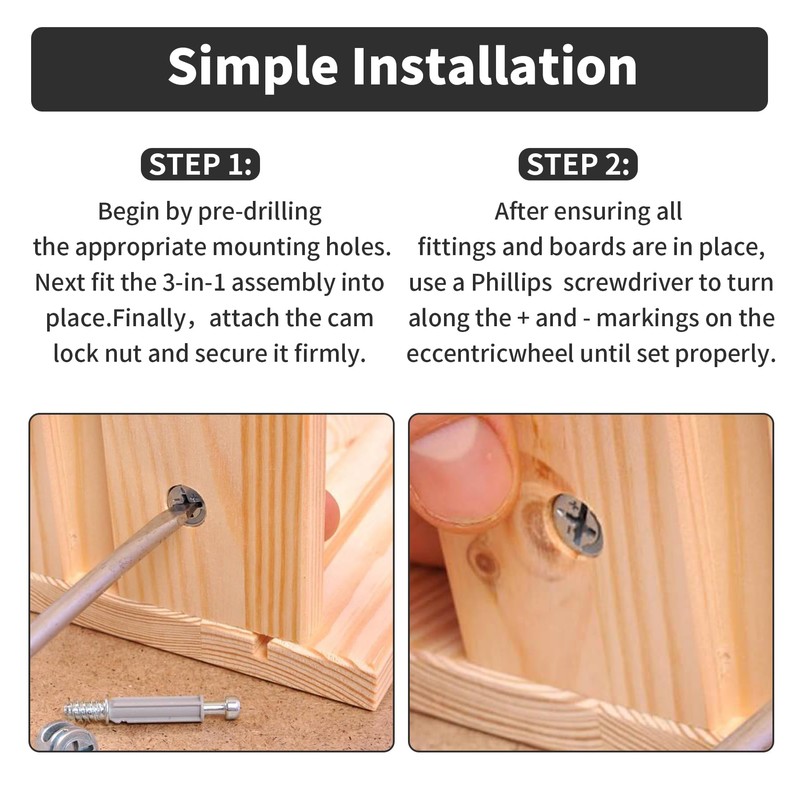 Simple Installation

STEP 1:

Begin by pre-drilling the appropriate mounting holes. Next fit the 3-in-1 assembly into place.Finally，attach the cam lock nut and secure it firmly.

STEP 2:

After ensuring all fittings and boards are in place, use a Phillips screwdriver to turn along the + and - markings on the eccentricwheel until set properly.