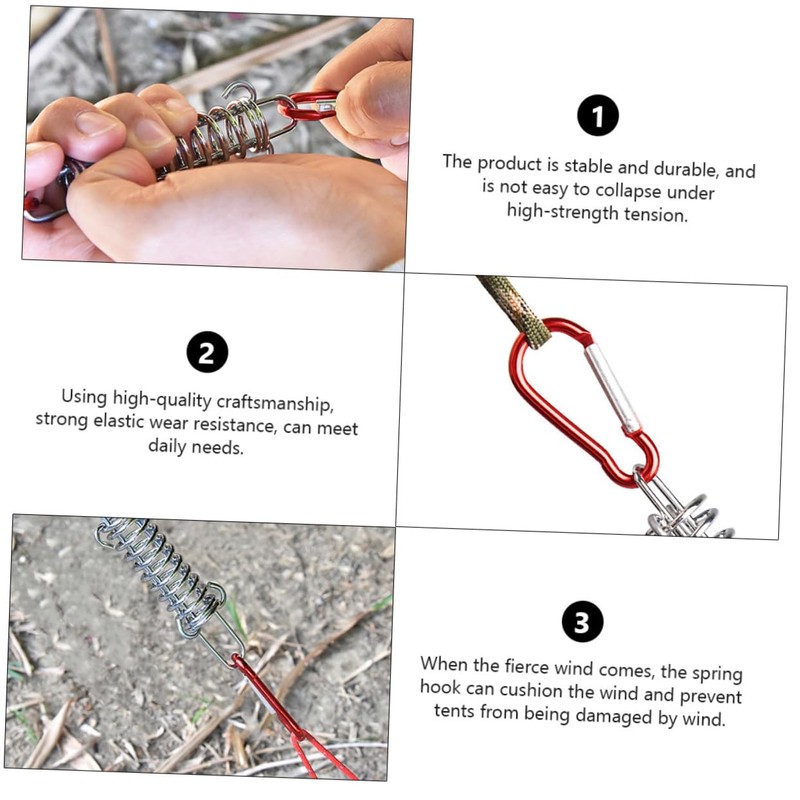 1

The product is stable and durable, and is not easy to collapse under high-strength tension.

2

Using high-quality craftsmanship, strong elastic wear resistance, can meet daily needs.

3

When the fierce wind comes, the spring hook can cushion the wind and prevent tents from being damaged by wind.