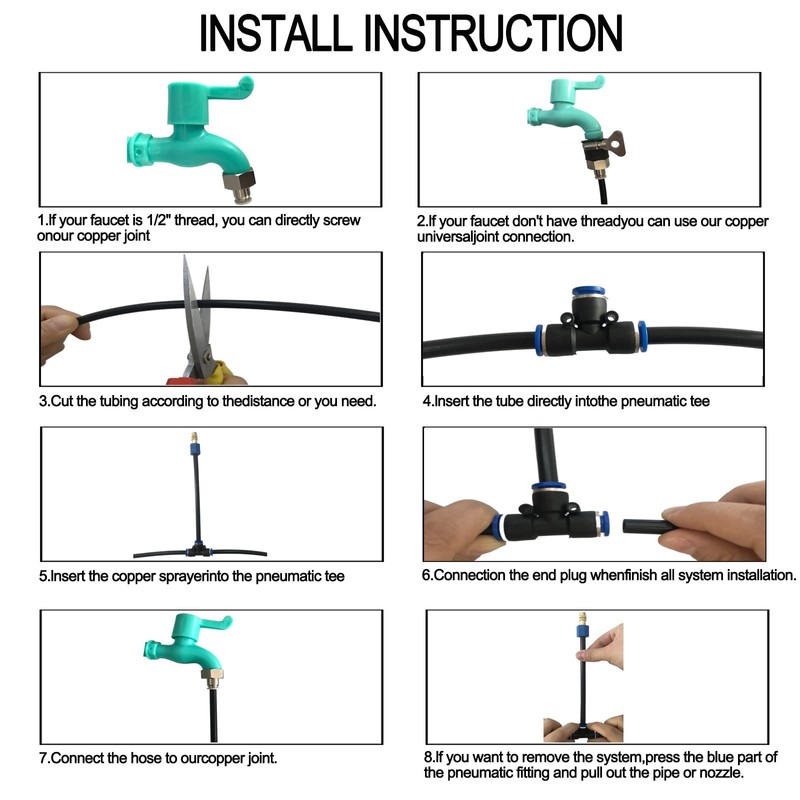 INSTALL INSTRUCTION

1.If your faucet is 1/2" thread, you can directly screw onour copper joint

2.If your faucet don't have threadyou can use our copper universaljoint connection.

3.Cut the tubing according to thedistance or you need.

4.Insert the tube directly intothe pneumatic tee

5.Insert the copper sprayerinto the pneumatic tee

6.Connection the end plug whenfinish all system installation.

7.Connect the hose to ourcopper joint.

8.If you want to remove the system,press the blue part of the pneumatic fitting and pull out the pipe or nozzle.