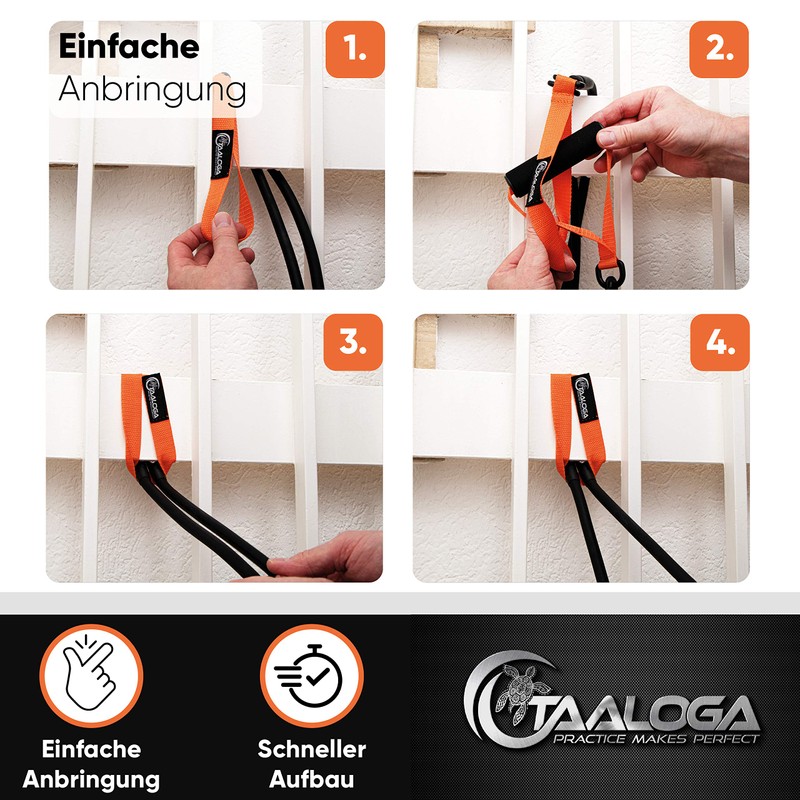 Einfache
Anbringung

1.

TAALOGA

2.

TAALOGA

3.

TAALOGA

4.

TAALOGA

Einfache
Anbringung

Schneller
Aufbau

TAALOGA
PRACTICE MAKES PERFECT