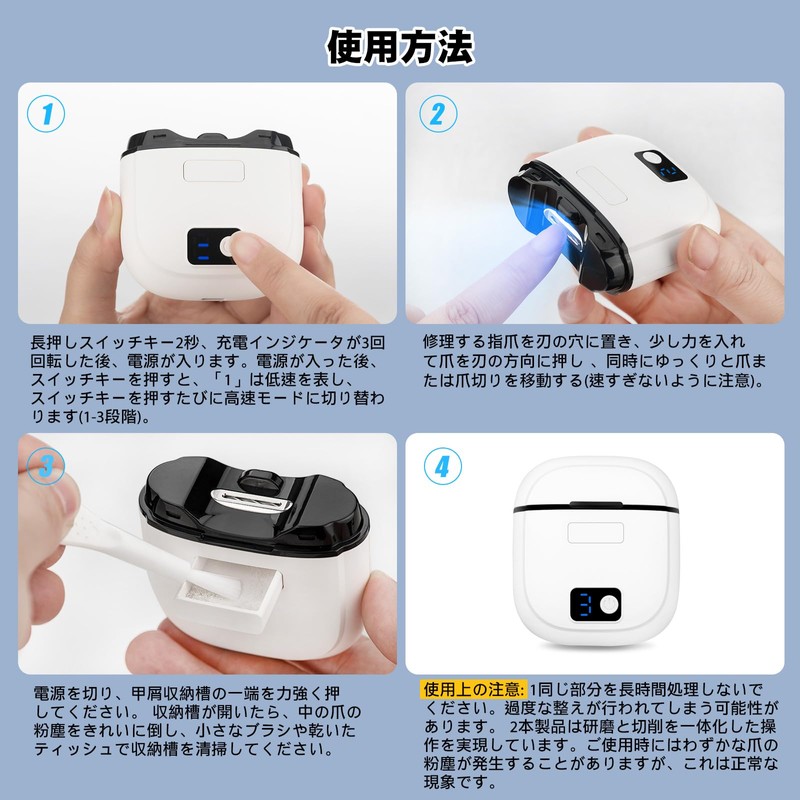 使用方法

1

長押しスイッチキー2秒、充電インジケータが3回回転した後、電源が入ります。電源が入った後、スイッチキーを押すと、「1」は低速を表し、スイッチキーを押すたびに高速モードに切り替わります(1-3段階)。

2

修理する指爪を刃の穴に置き、少し力を入れて爪を刃の方向に押し 、同時にゆっくりと爪または爪切りを移動する(速すぎないように注意)。

3

電源を切り、甲屑収納槽の一端を力強く押してください。 収納槽が開いたら、中の爪の粉塵をきれいに倒し、小さなブラシや乾いたティッシュで収納槽を清掃してください。

4

3

使用上の注意: 1同じ部分を長時間処理しないでください。過度な整えが行われてしまう可能性があります。 2本製品は研磨と切削を一体化した操作を実現しています。ご使用時にはわずかな爪の粉塵が発生することがありますが、これは正常な現象です。