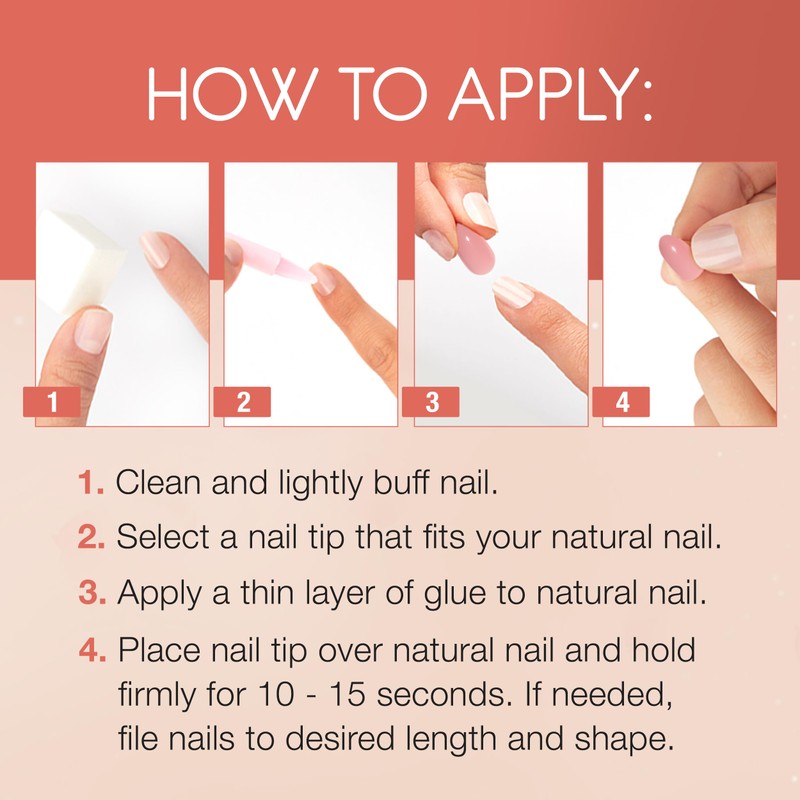 HOW TO APPLY:

1

2

3

4

1. Clean and lightly buff nail.

2. Select a nail tip that fits your natural nail.

3. Apply a thin layer of glue to natural nail.

4. Place nail tip over natural nail and hold firmly for 10 - 15 seconds. If needed, file nails to desired length and shape.