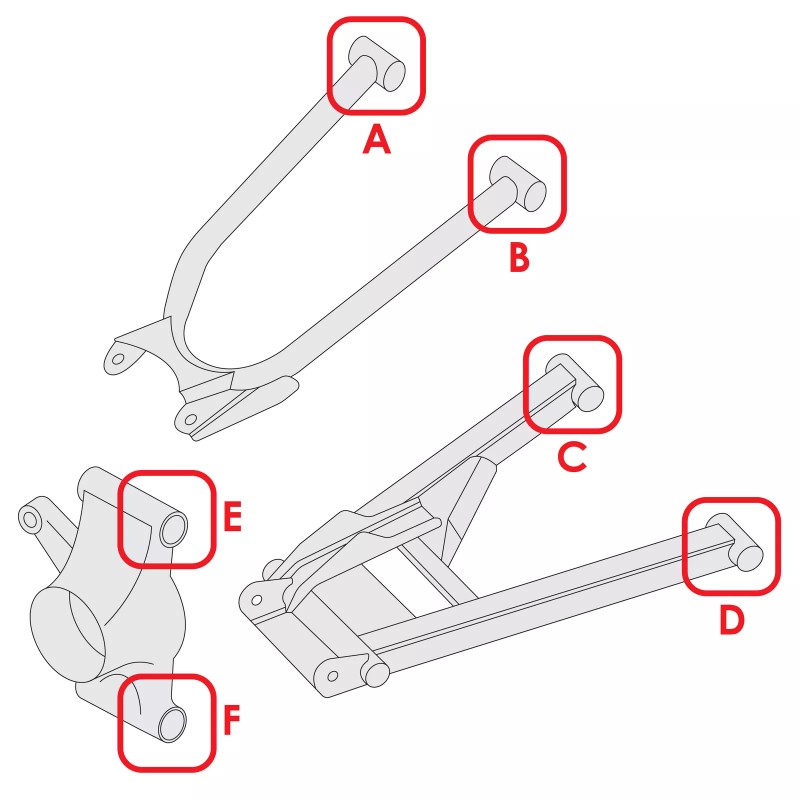 A
B
C
D
E
F