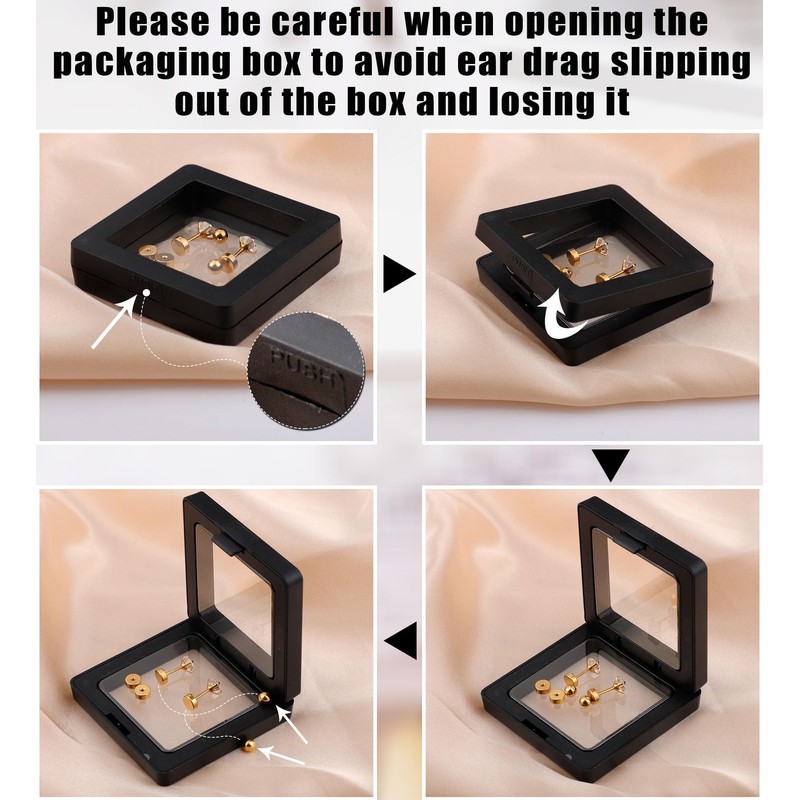 Please be careful when opening the packaging box to avoid ear drag slipping out of the box and losing it

PUSH