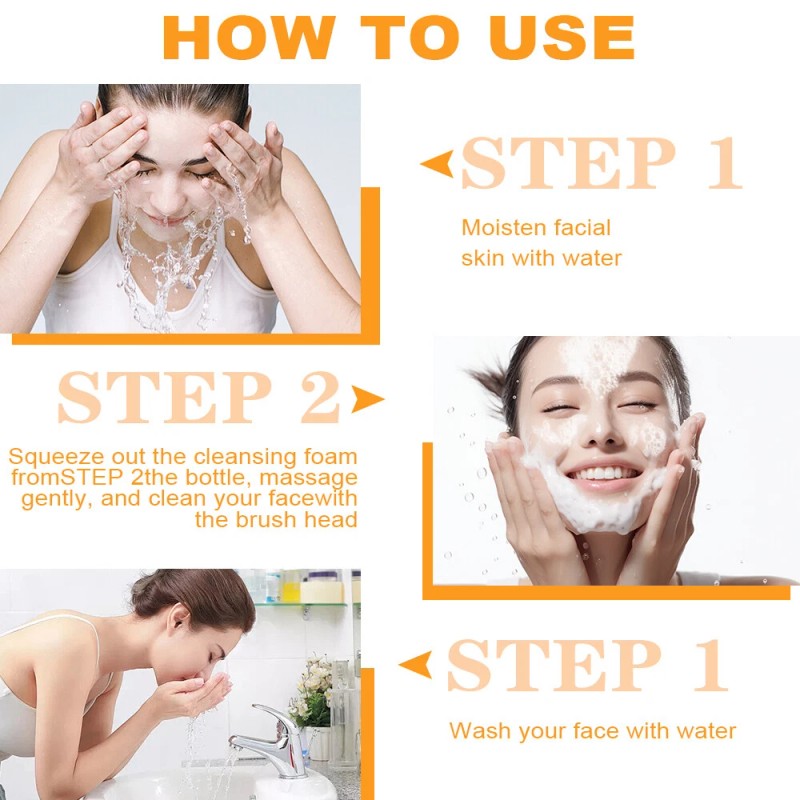 HOW TO USE

STEP 1

Moisten facial skin with water

STEP 2

Squeeze out the cleansing foam fromSTEP 2the bottle, massage gently, and clean your facewith the brush head

STEP 1

Wash your face with water