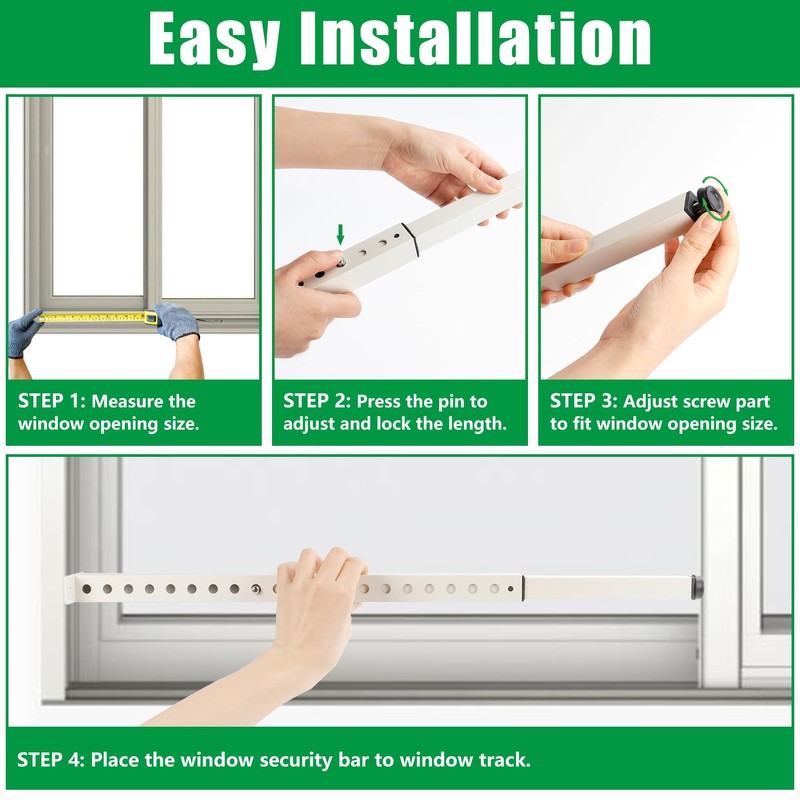 Easy Installation

STEP 1: Measure the window opening size.

STEP 2: Press the pin to adjust and lock the length.

STEP 3: Adjust screw part to fit window opening size.

STEP 4: Place the window security bar to window track.