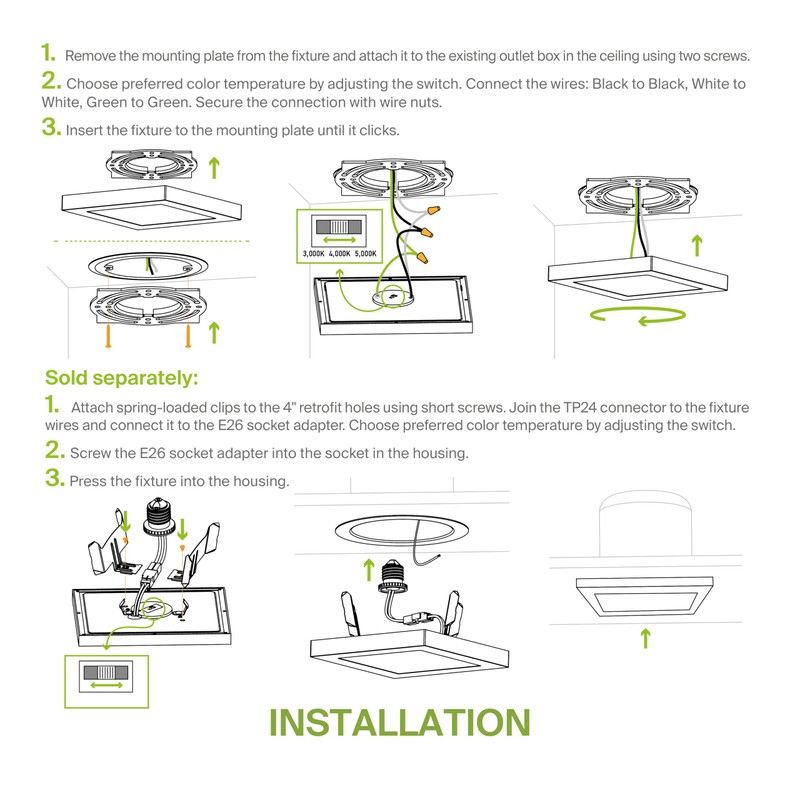 1. Remove the mounting plate from the fixture and attach it to the existing outlet box in the ceiling using two screws.

2. Choose preferred color temperature by adjusting the switch. Connect the wires: Black to Black, White to White, Green to Green. Secure the connection with wire nuts.

3. Insert the fixture to the mounting plate until it clicks.

3,000K 4,000K 5,000K

Sold separately:

1. Attach spring-loaded clips to the 4" retrofit holes using short screws. Join the TP24 connector to the fixture wires and connect it to the E26 socket adapter. Choose preferred color temperature by adjusting the switch.

2. Screw the E26 socket adapter into the socket in the housing.

3. Press the fixture into the housing.

INSTALLATION