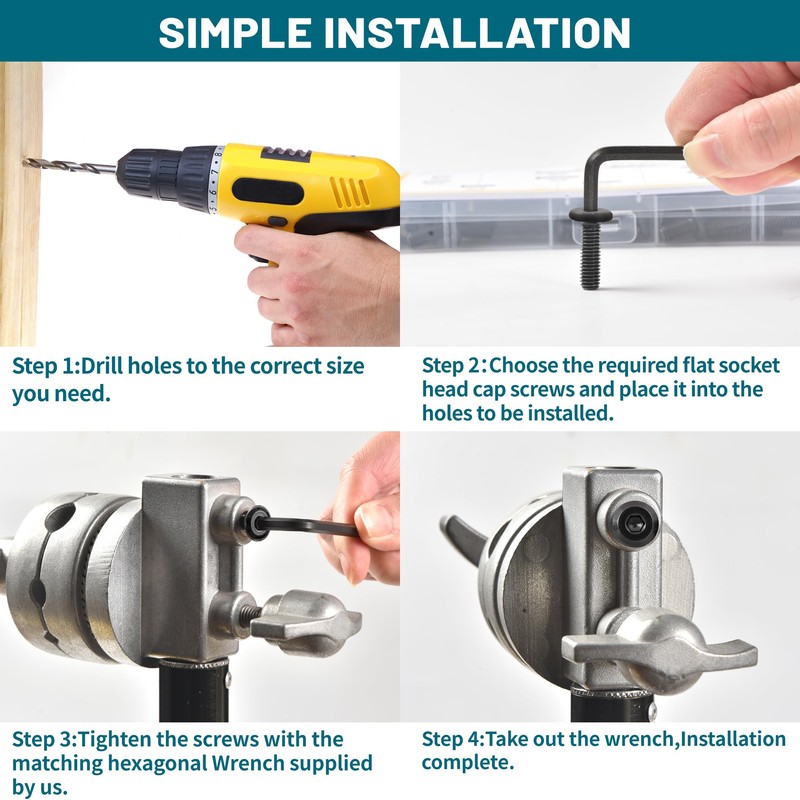 SIMPLE INSTALLATION

Step 1:Drill holes to the correct size you need.

Step 2:Choose the required flat socket head cap screws and place it into the holes to be installed.

Step 3:Tighten the screws with the matching hexagonal Wrench supplied by us.

Step 4:Take out the wrench,Installation complete.