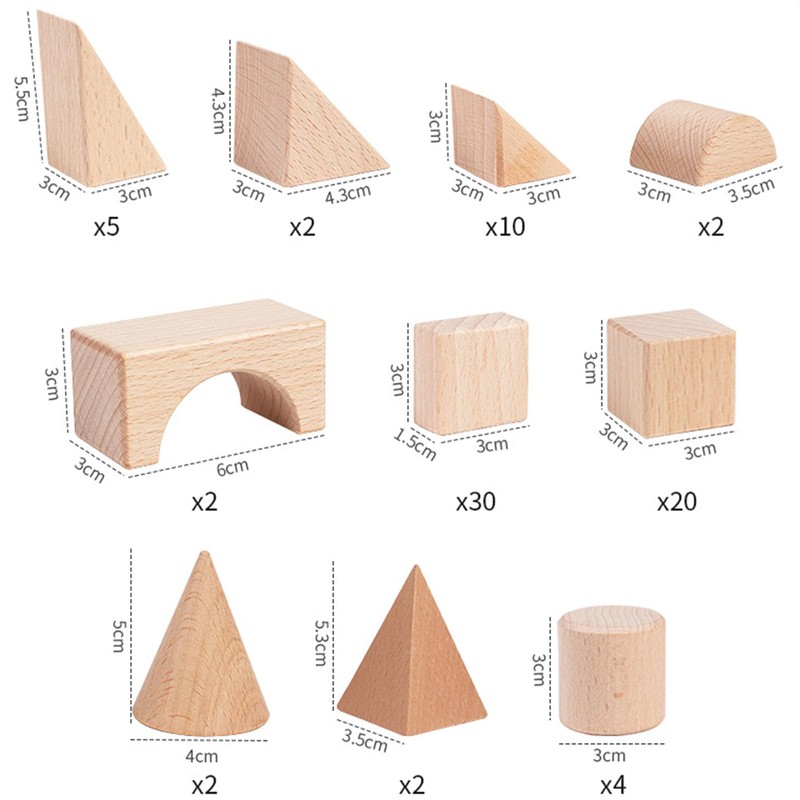 5.5cm
3cm 3cm
x5

4.3cm
3cm 4.3cm
x2

3cm
3cm 3cm
x10

3cm 3.5cm
x2

3cm
3cm 6cm
x2

3cm
1.5cm 3cm
x30

3cm
3cm 3cm
x20

5cm
4cm
x2

5.3cm
3.5cm
x2

3cm
3cm
x4