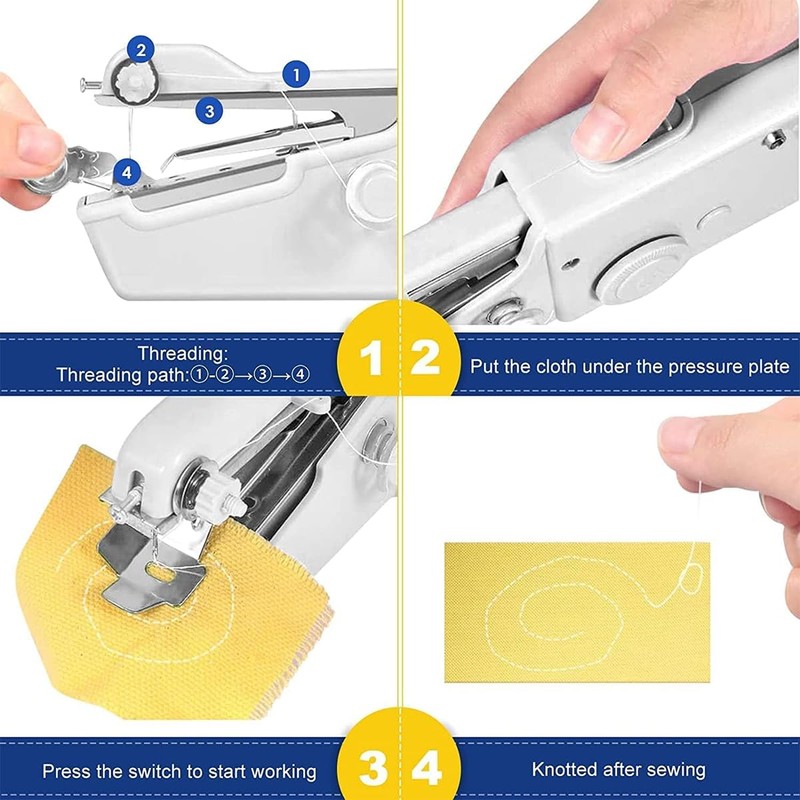 2
1
3
4

Threading:
Threading path:①-②→③→④

1 2

Put the cloth under the pressure plate

Press the switch to start working

3 4

Knotted after sewing