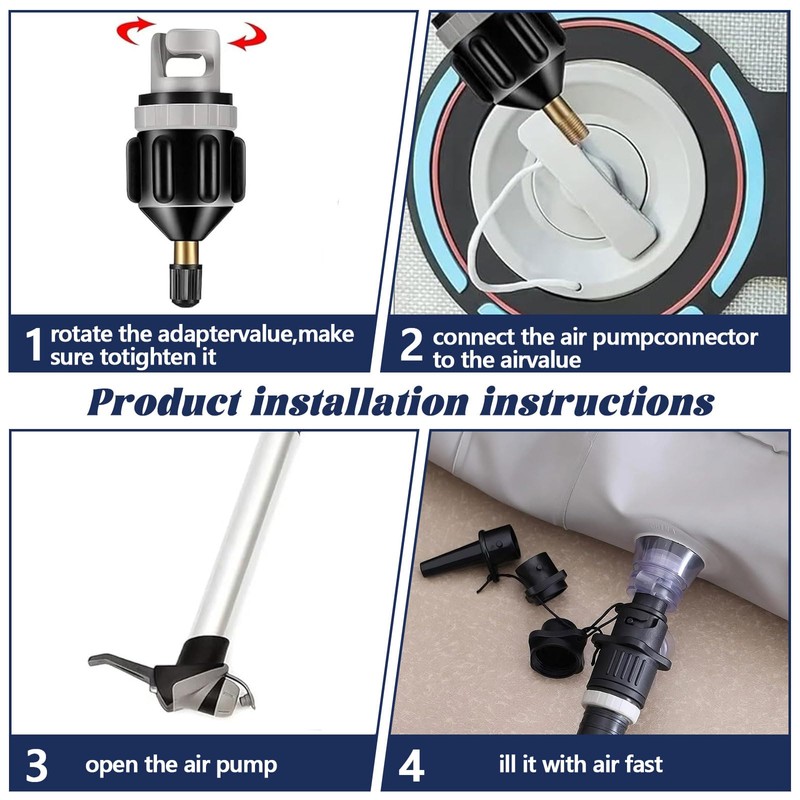 1 rotate the adaptervalue,make sure totighten it

2 connect the air pumpconnector to the airvalue

Product installation instructions

3 open the air pump

4 ill it with air fast