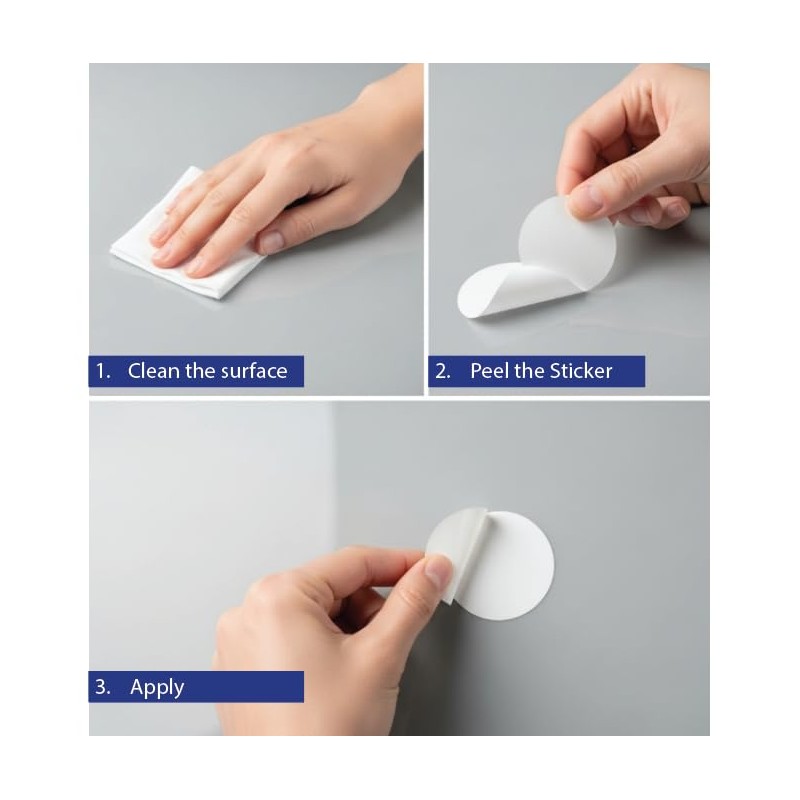 1. Clean the surface

2. Peel the Sticker

3. Apply