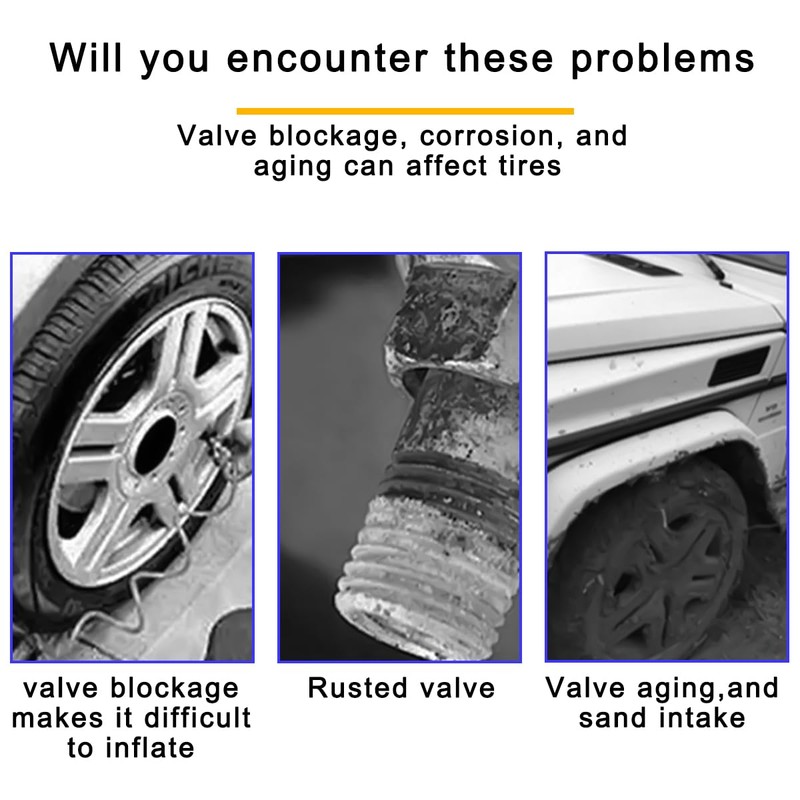 Will you encounter these problems

Valve blockage, corrosion, and aging can affect tires

valve blockage makes it difficult to inflate

Rusted valve

Valve aging,and sand intake