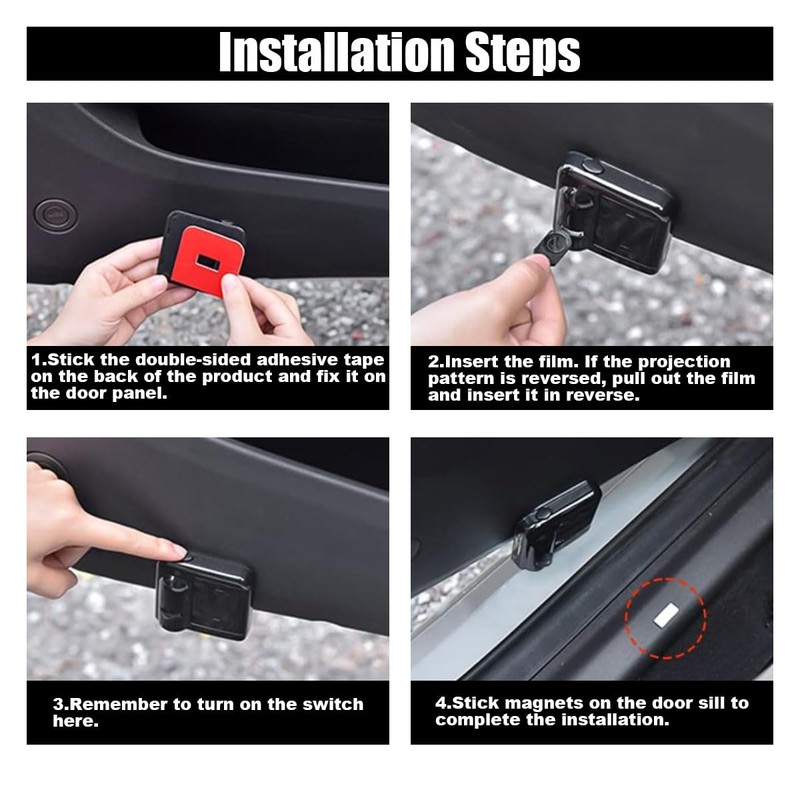 Installation Steps

1.Stick the double-sided adhesive tape on the back of the product and fix it on the door panel.

2.Insert the film. If the projection pattern is reversed, pull out the film and insert it in reverse.

3.Remember to turn on the switch here.

4.Stick magnets on the door sill to complete the installation.