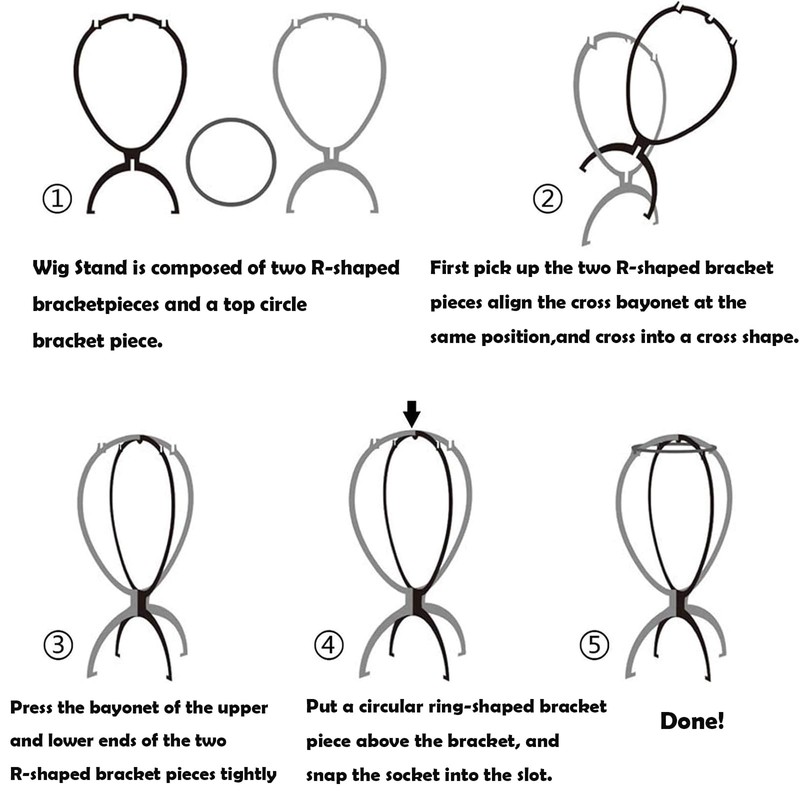 ①

Wig Stand is composed of two R-shaped bracketpieces and a top circle bracket piece.

②

First pick up the two R-shaped bracket pieces align the cross bayonet at the same position,and cross into a cross shape.

③

Press the bayonet of the upper and lower ends of the two R-shaped bracket pieces tightly

④

Put a circular ring-shaped bracket piece above the bracket, and snap the socket into the slot.

⑤

Done!