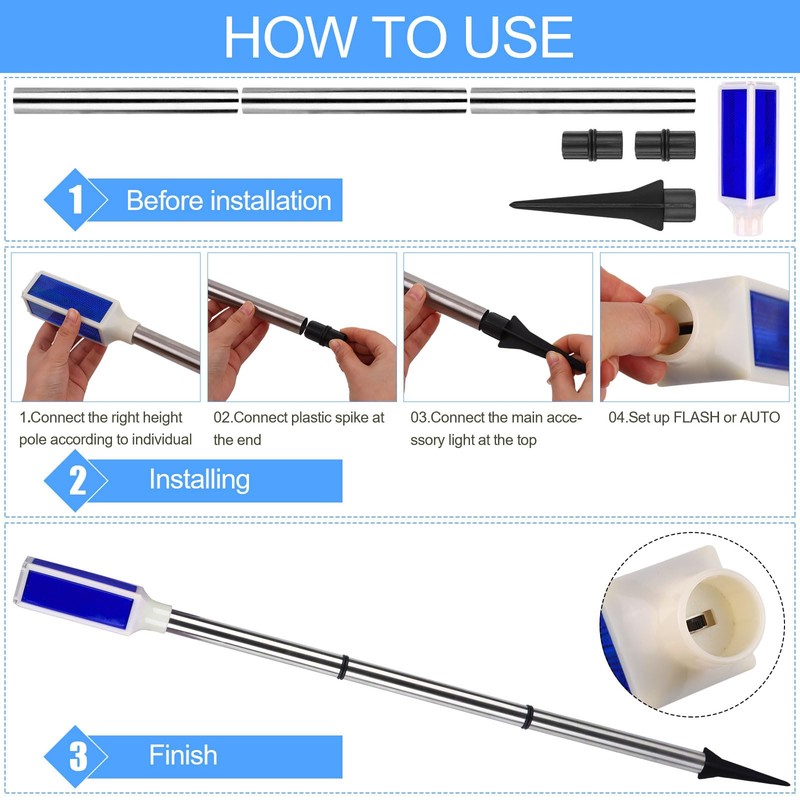 HOW TO USE

1 Before installation

1.Connect the right height pole according to individual

02.Connect plastic spike at the end

03.Connect the main accessory light at the top

04.Set up FLASH or AUTO

2 Installing

3 Finish