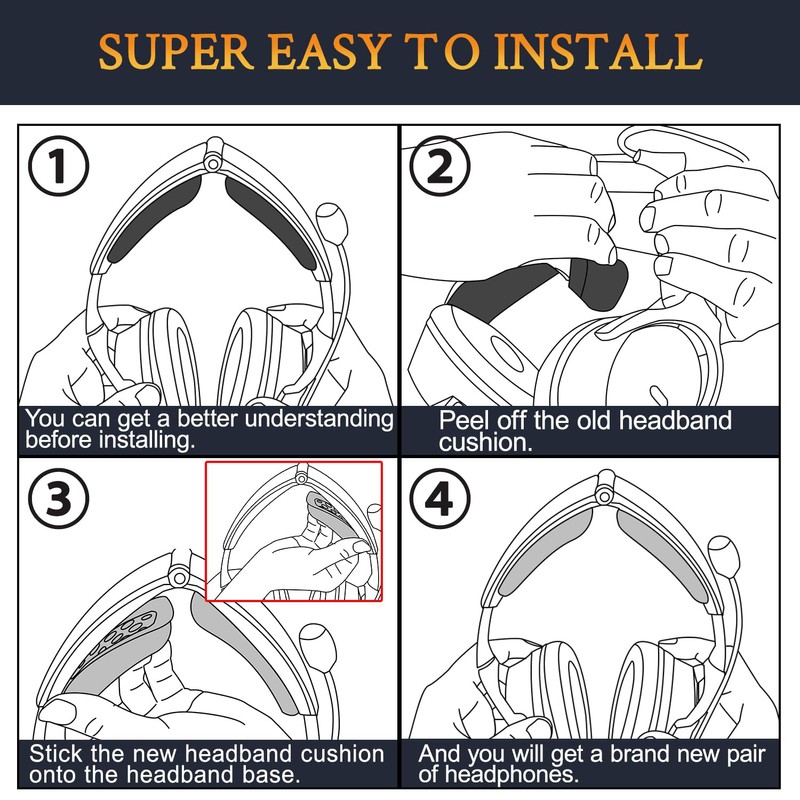 SUPER EASY TO INSTALL

1

You can get a better understanding before installing.

2

Peel off the old headband cushion.

3

Stick the new headband cushion onto the headband base.

4

And you will get a brand new pair of headphones.