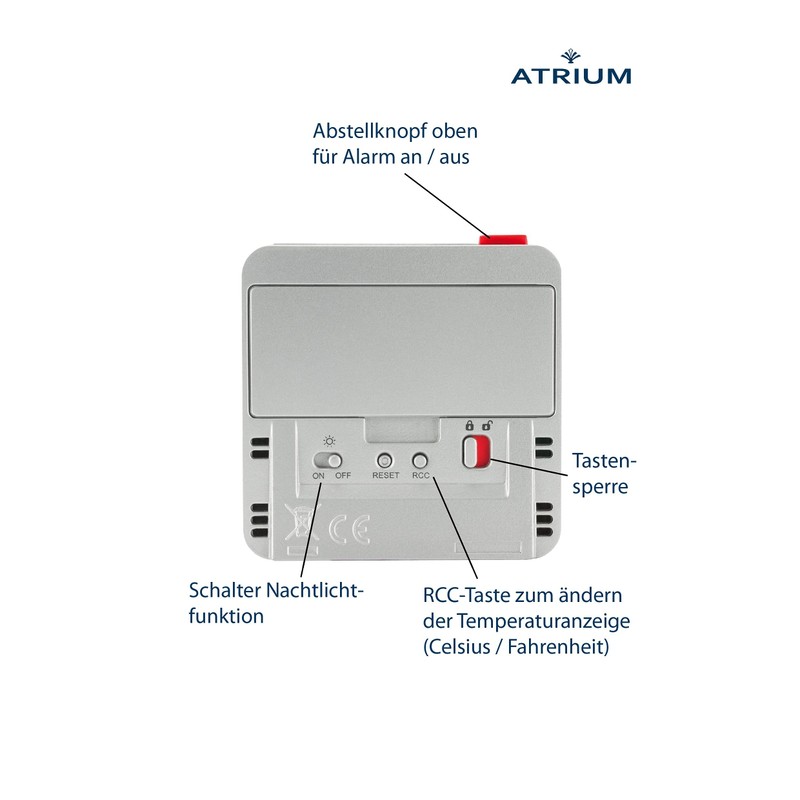 ATRIUM

Abstellknopf oben für Alarm an / aus

ON OFF

RESET

RCC

CE

Tastensperre

Schalter Nachtlichtfunktion

RCC-Taste zum ändern der Temperaturanzeige (Celsius / Fahrenheit)