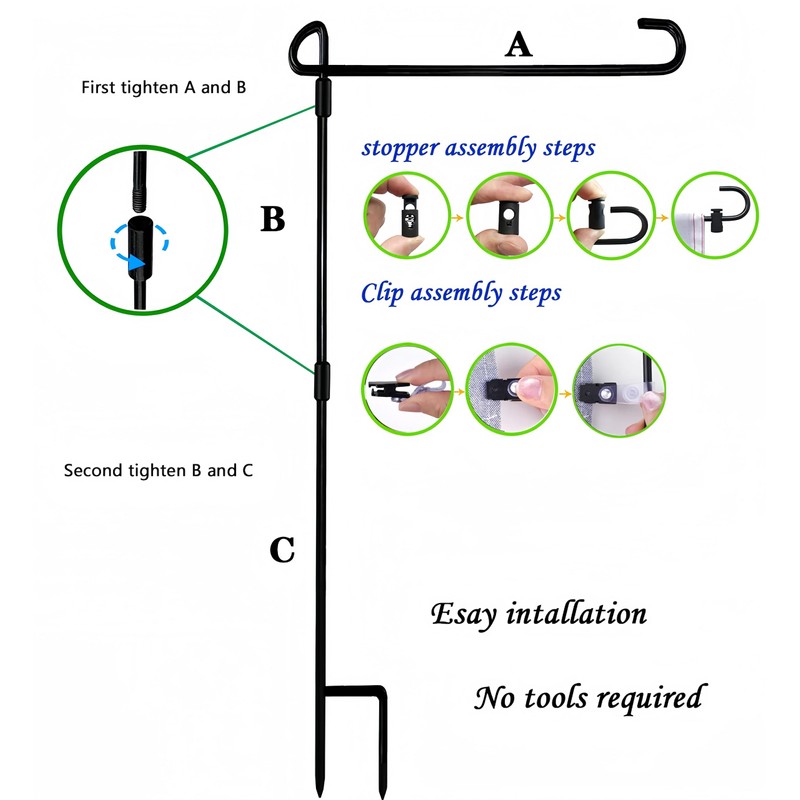 A

First tighten A and B

stopper assembly steps

B

Clip assembly steps

Second tighten B and C

C

Esay intallation

No tools required