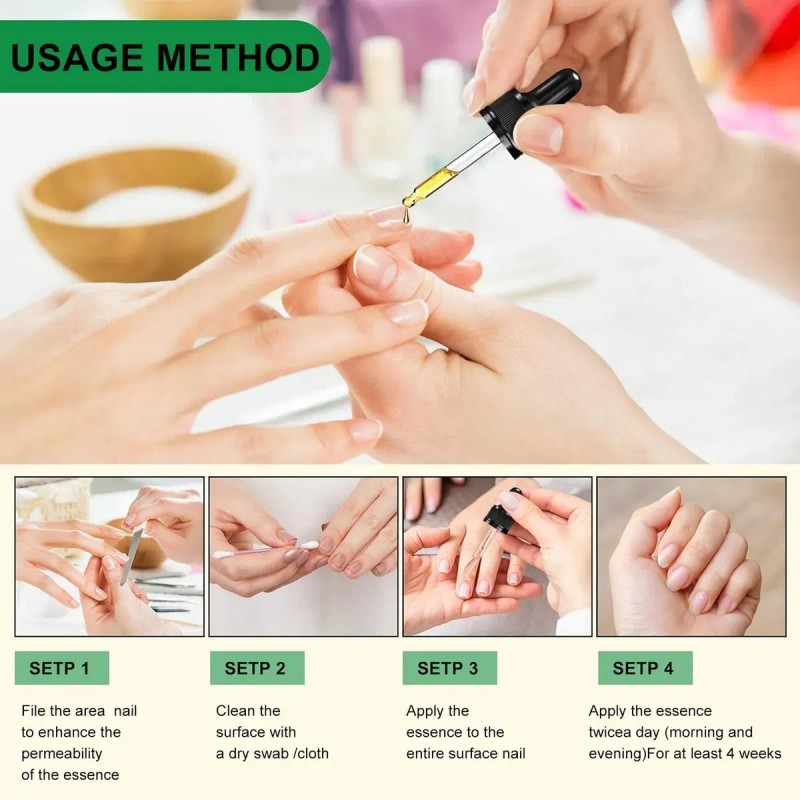 USAGE METHOD

SETP 1

File the area nail to enhance the permeability of the essence

SETP 2

Clean the surface with a dry swab /cloth

SETP 3

Apply the essence to the entire surface nail

SETP 4

Apply the essence twicea day (morning and evening)For at least 4 weeks