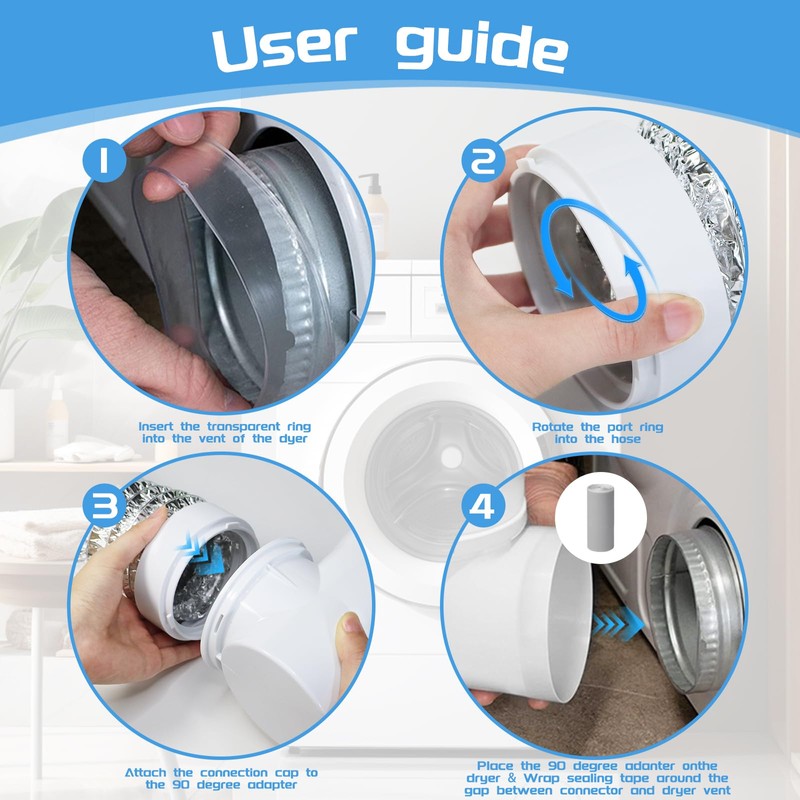 User guide

1

Insert the transparent ring into the vent of the dyer

2

Rotate the port ring into the hose

3

Attach the connection cap to the 90 degree adapter

4

Place the 90 degree adanter onthe dryer & Wrap sealing tape around the gap between connector and dryer vent