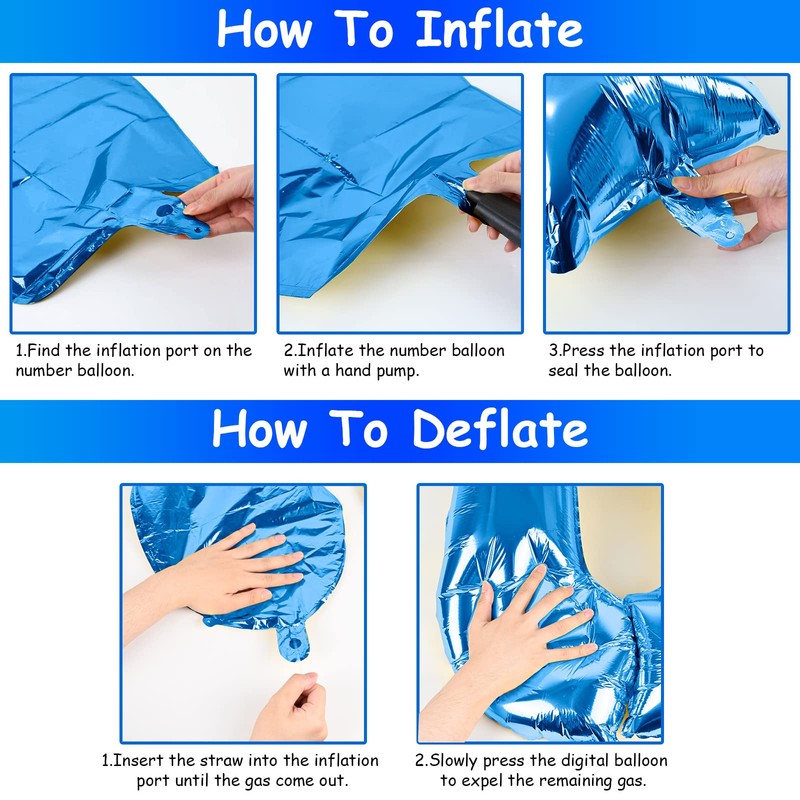 How To Inflate

1.Find the inflation port on the number balloon.

2.Inflate the number balloon with a hand pump.

3.Press the inflation port to seal the balloon.

How To Deflate

1.Insert the straw into the inflation port until the gas come out.

2.Slowly press the digital balloon to expel the remaining gas.