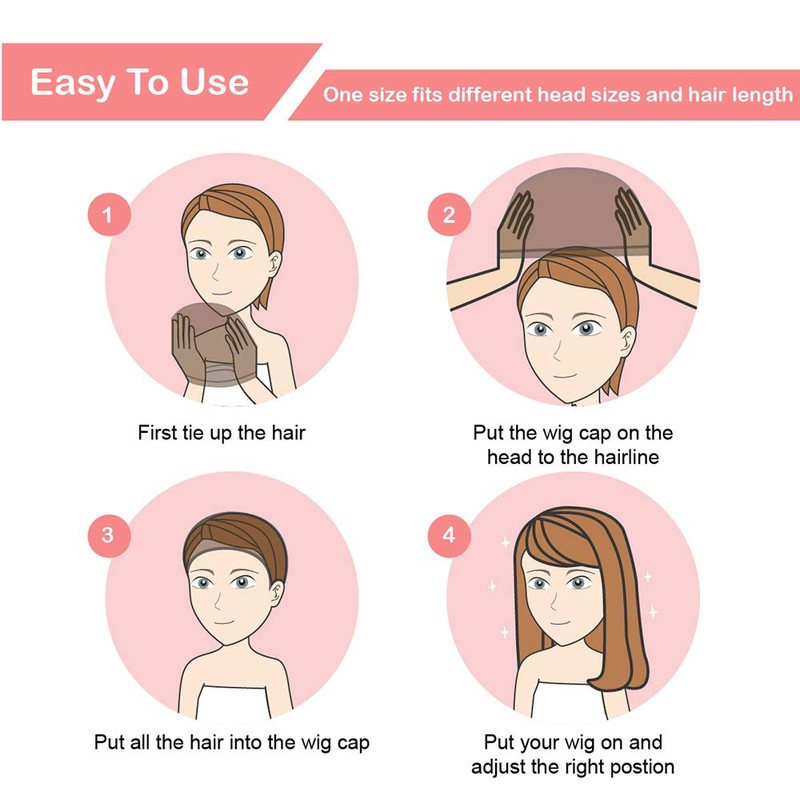 Easy To Use

One size fits different head sizes and hair length

1

First tie up the hair

2

Put the wig cap on the head to the hairline

3

Put all the hair into the wig cap

4

Put your wig on and adjust the right postion