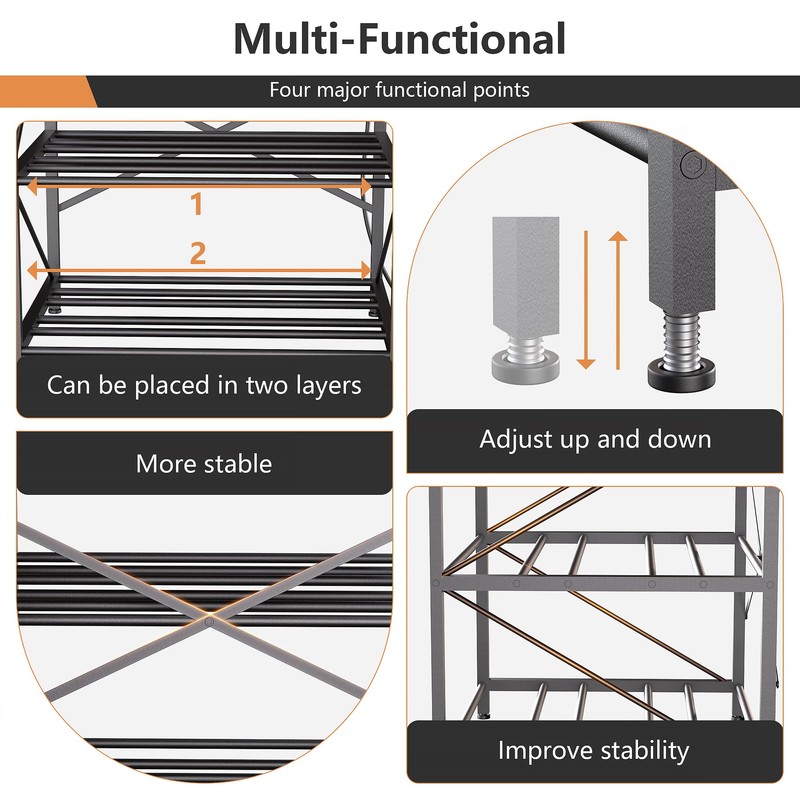 Multi-Functional

Four major functional points

1

2

Can be placed in two layers

Adjust up and down

More stable

Improve stability